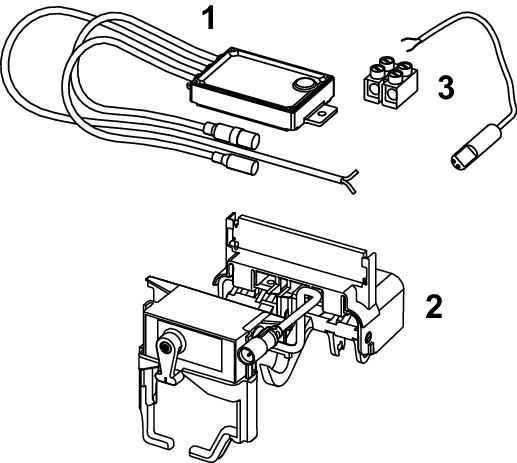 1

3

2