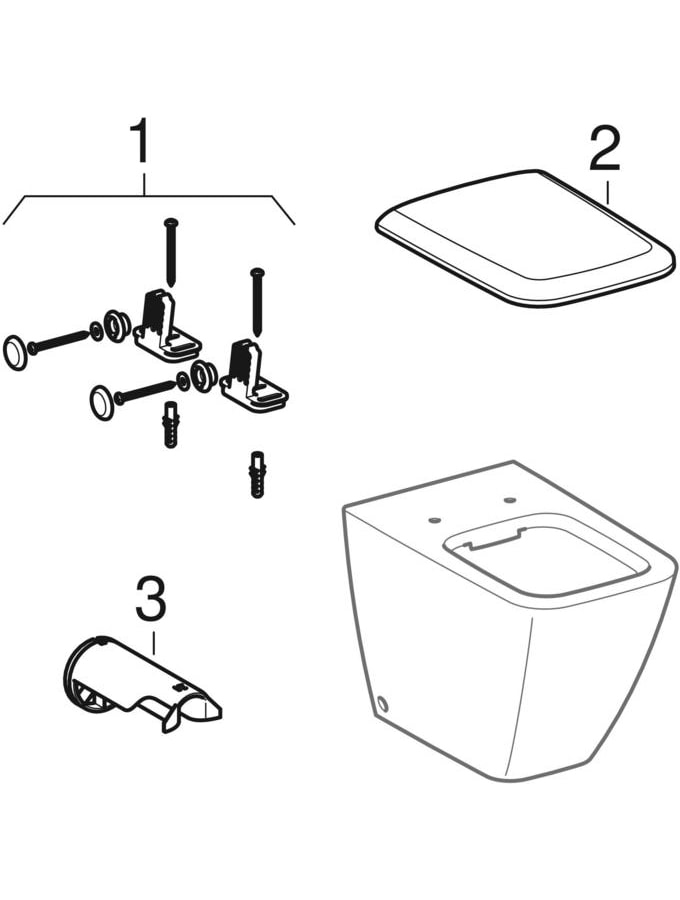 1
2
3