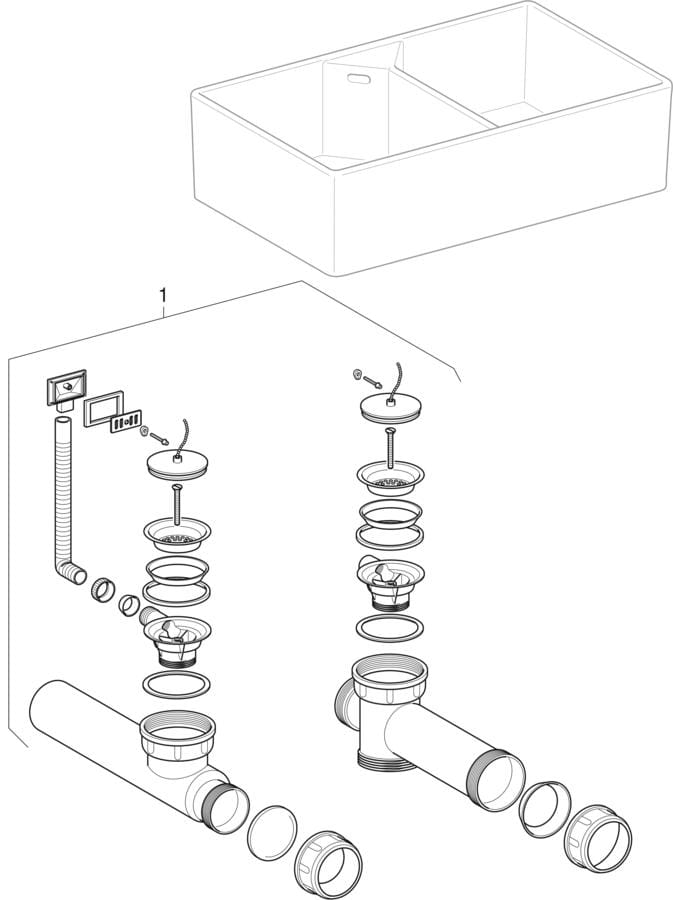 1