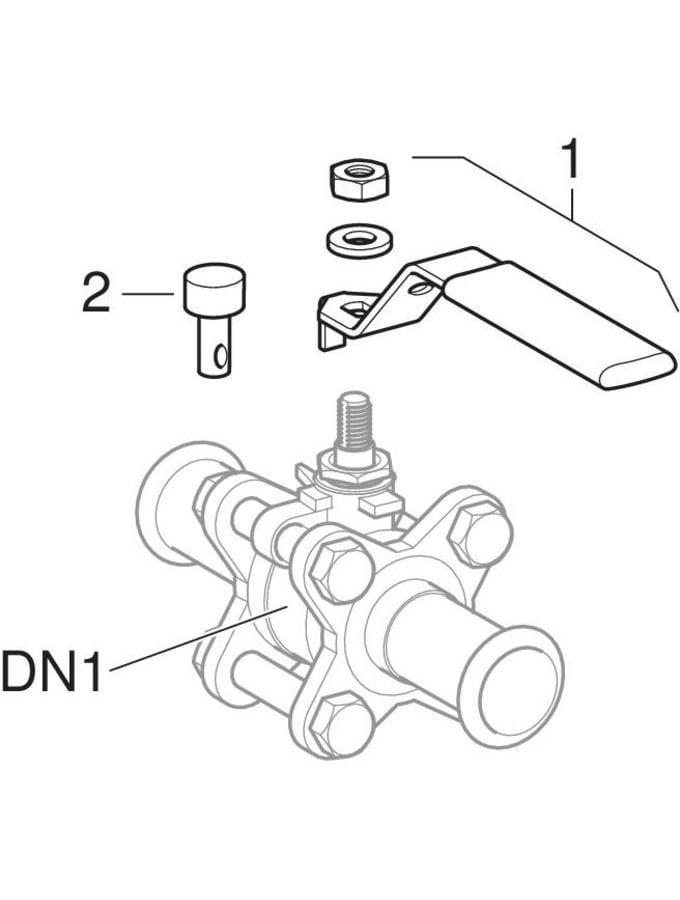 1

2

DN1