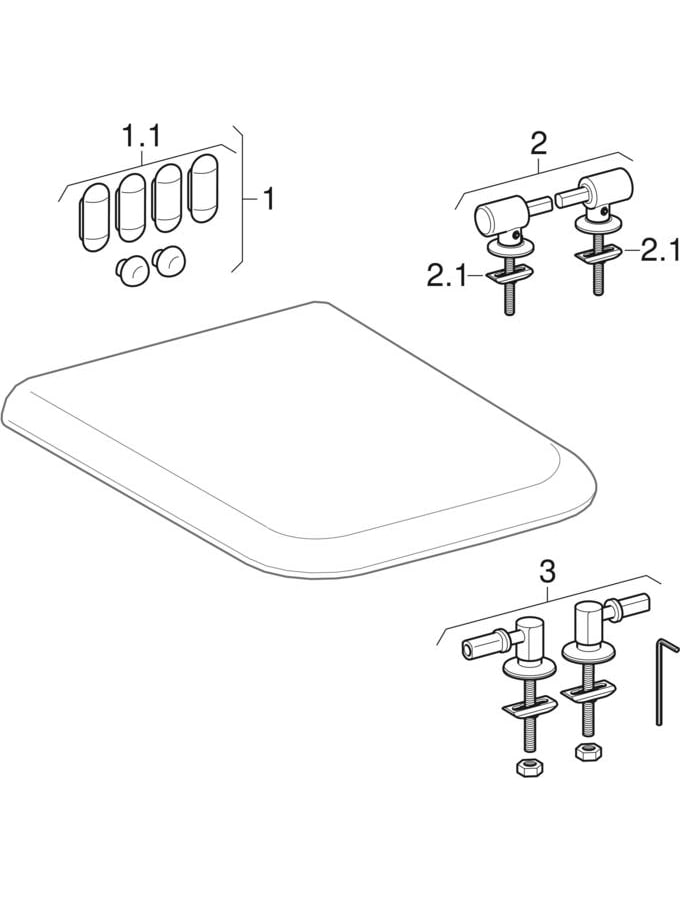 1.1
1
2
2.1
2.1
3