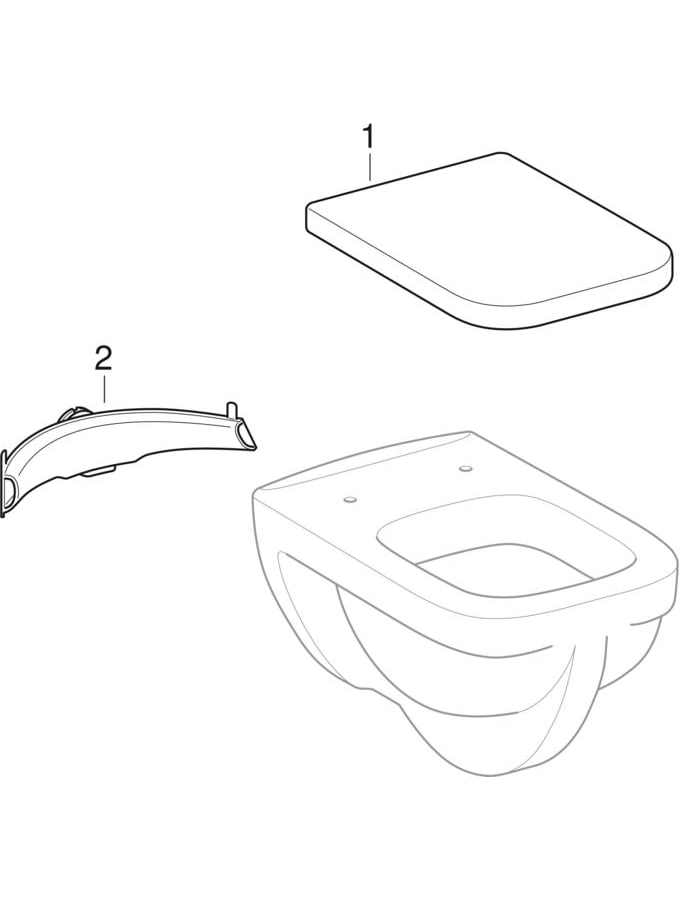 1

2