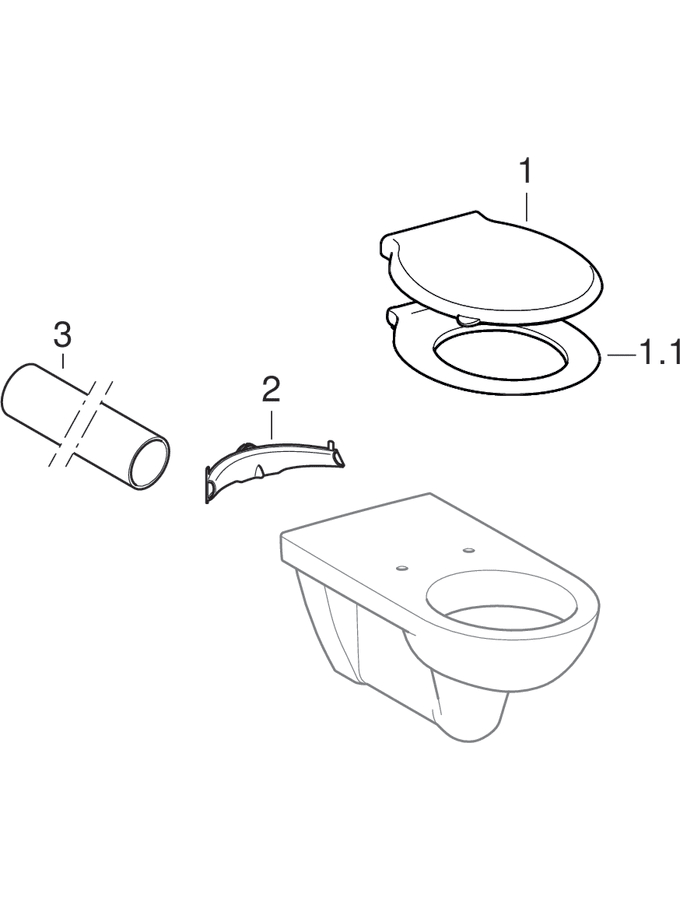 1

1.1

3

2