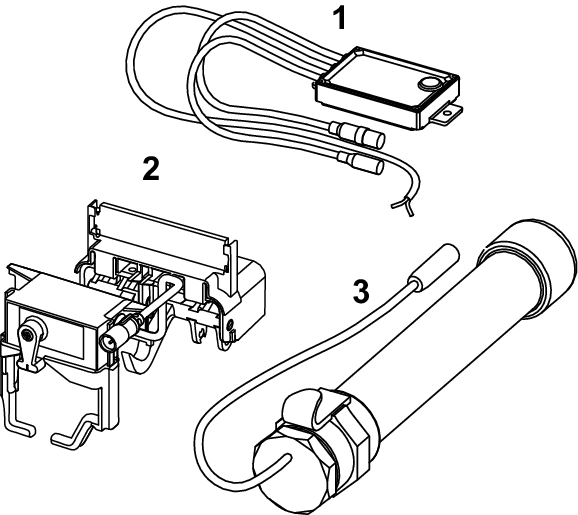 1
2
3