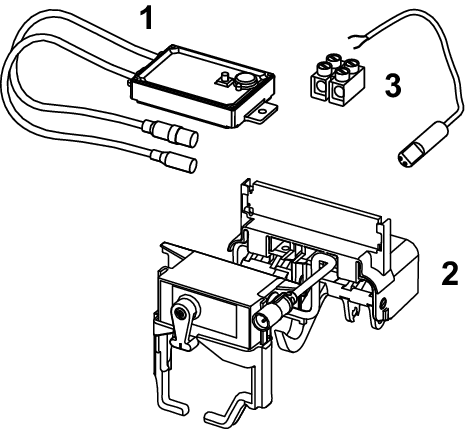 1

3

2