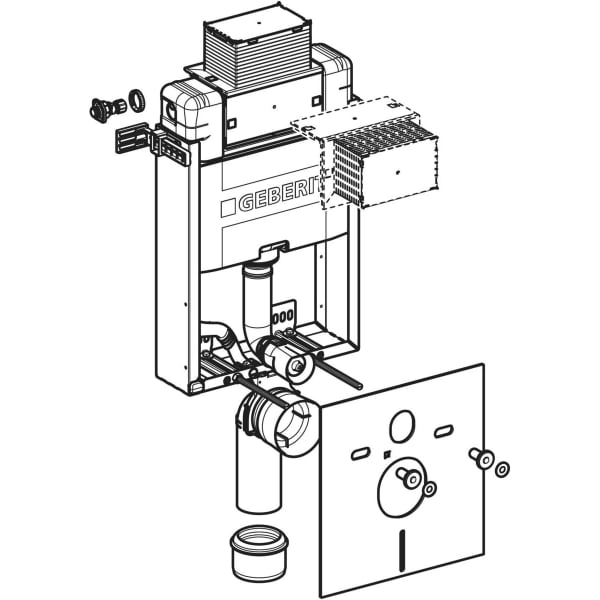 GEBERIT