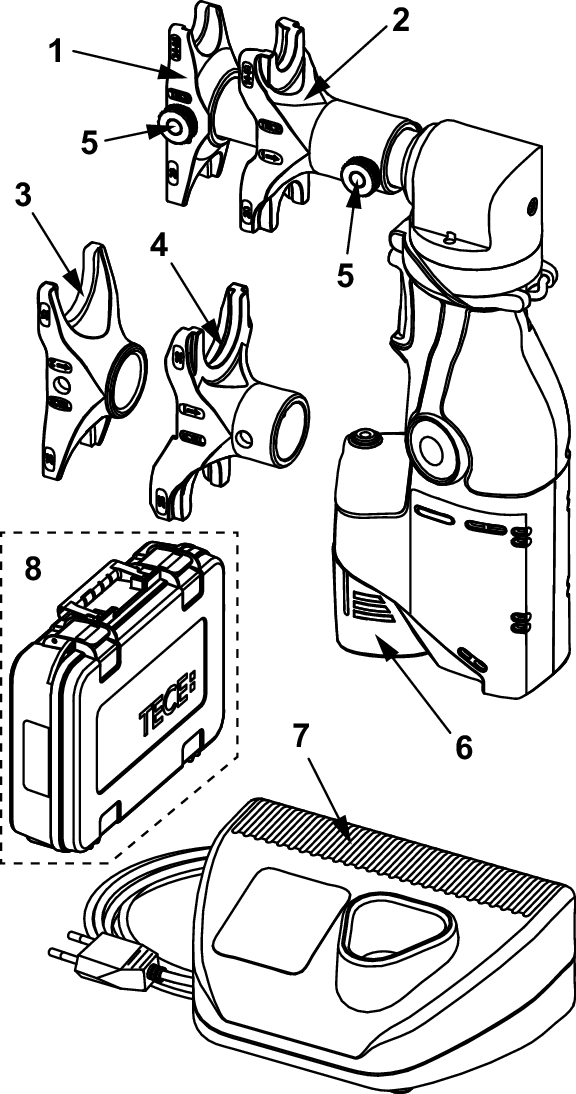 1
2
5
5
3
4
8
TECE
6
7