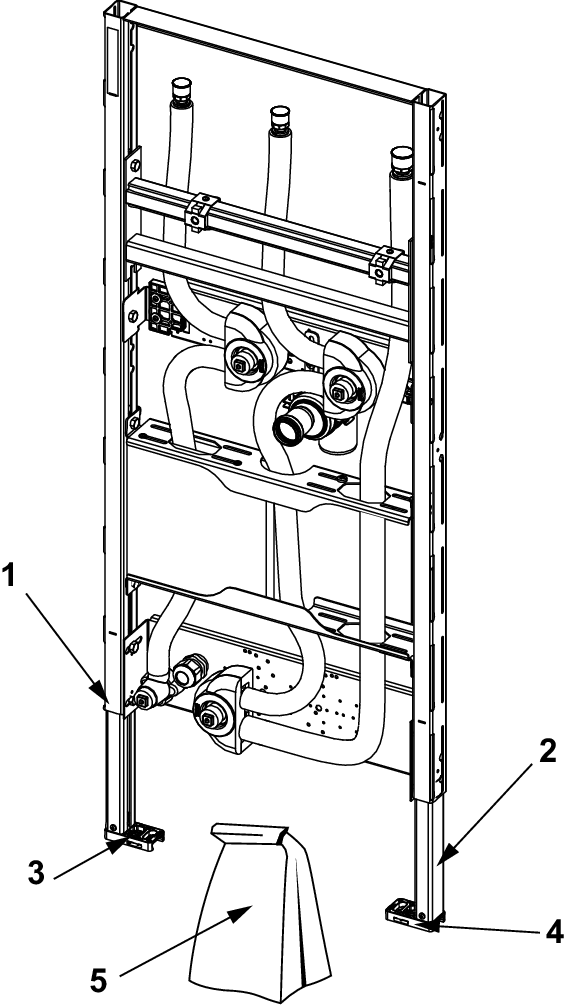 1
2
3
4
5