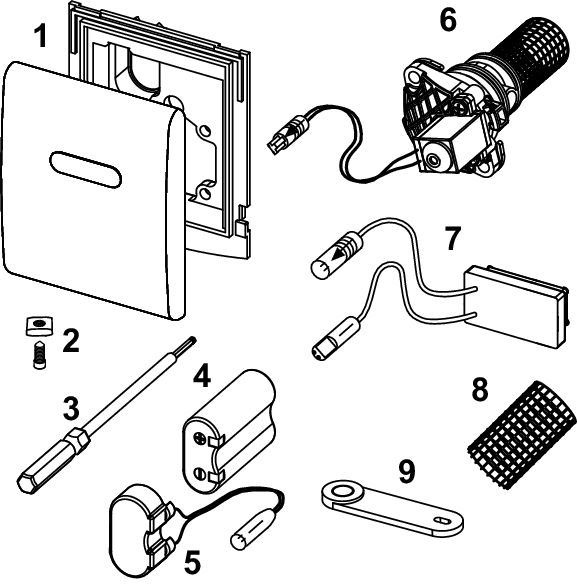 1
6
7
2
3
4
8
9
5