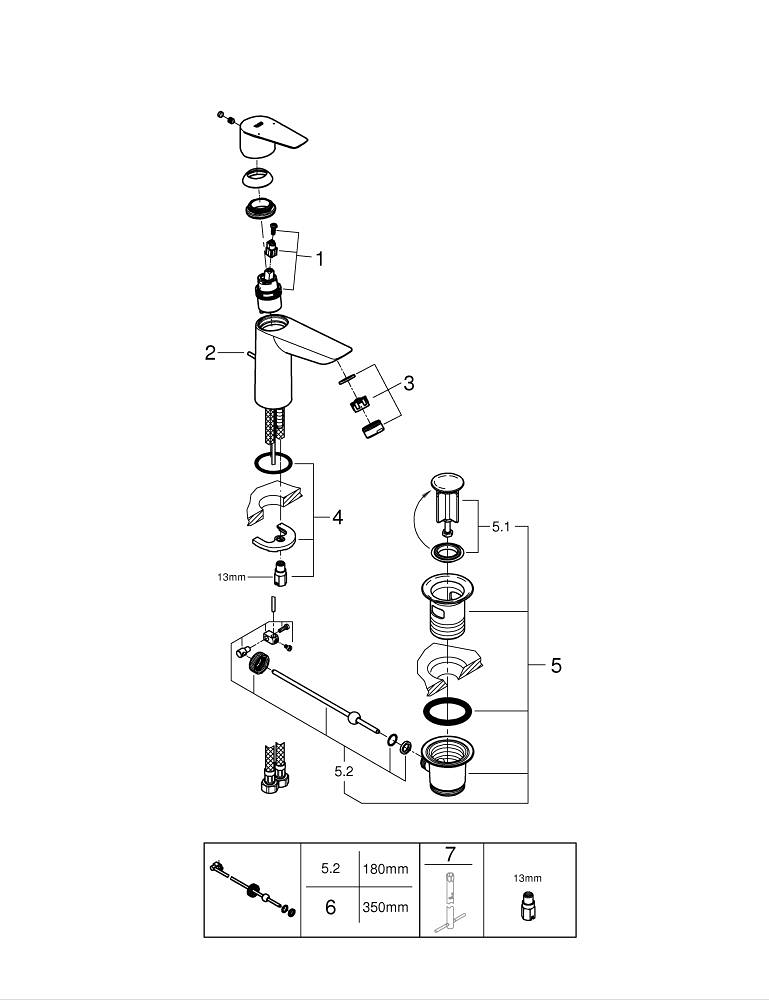 1

2

3

4

13mm

5.1

5

5.2

| | 5.2 | 180mm | 7 | 13mm |
|---|---|---|---|---|
| | 6 | 350mm | | |