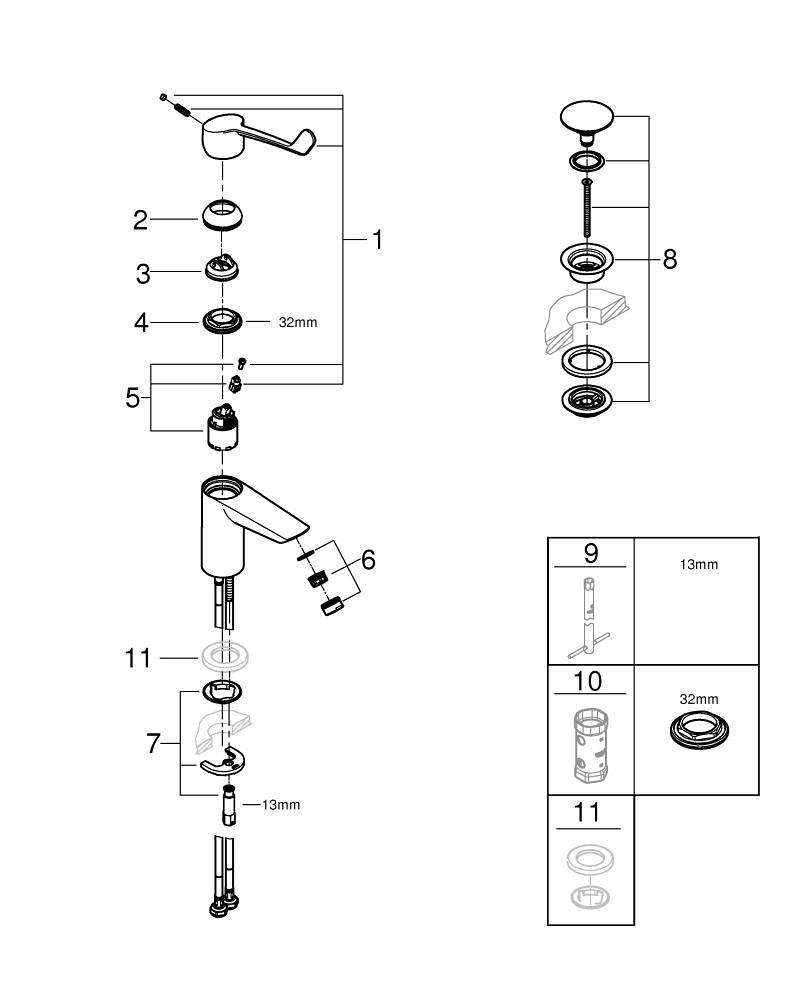 2
3
4
32mm
1
5
6
11
7
13mm
8
| 9 | 13mm |
|---|---|
| 10 | 32mm |
| 11 | |