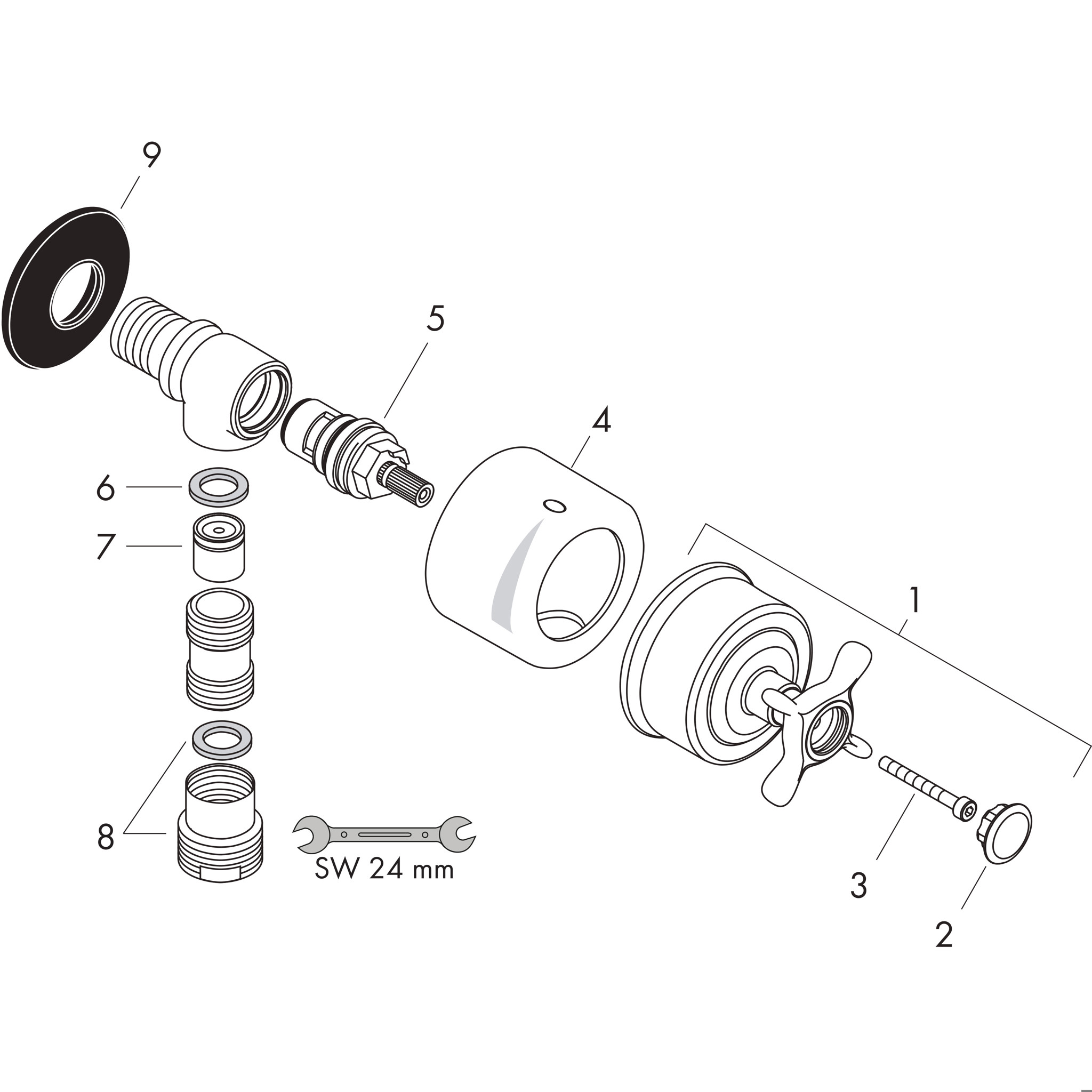 9

5

4

6

7

1

8

SW 24 mm

3

2