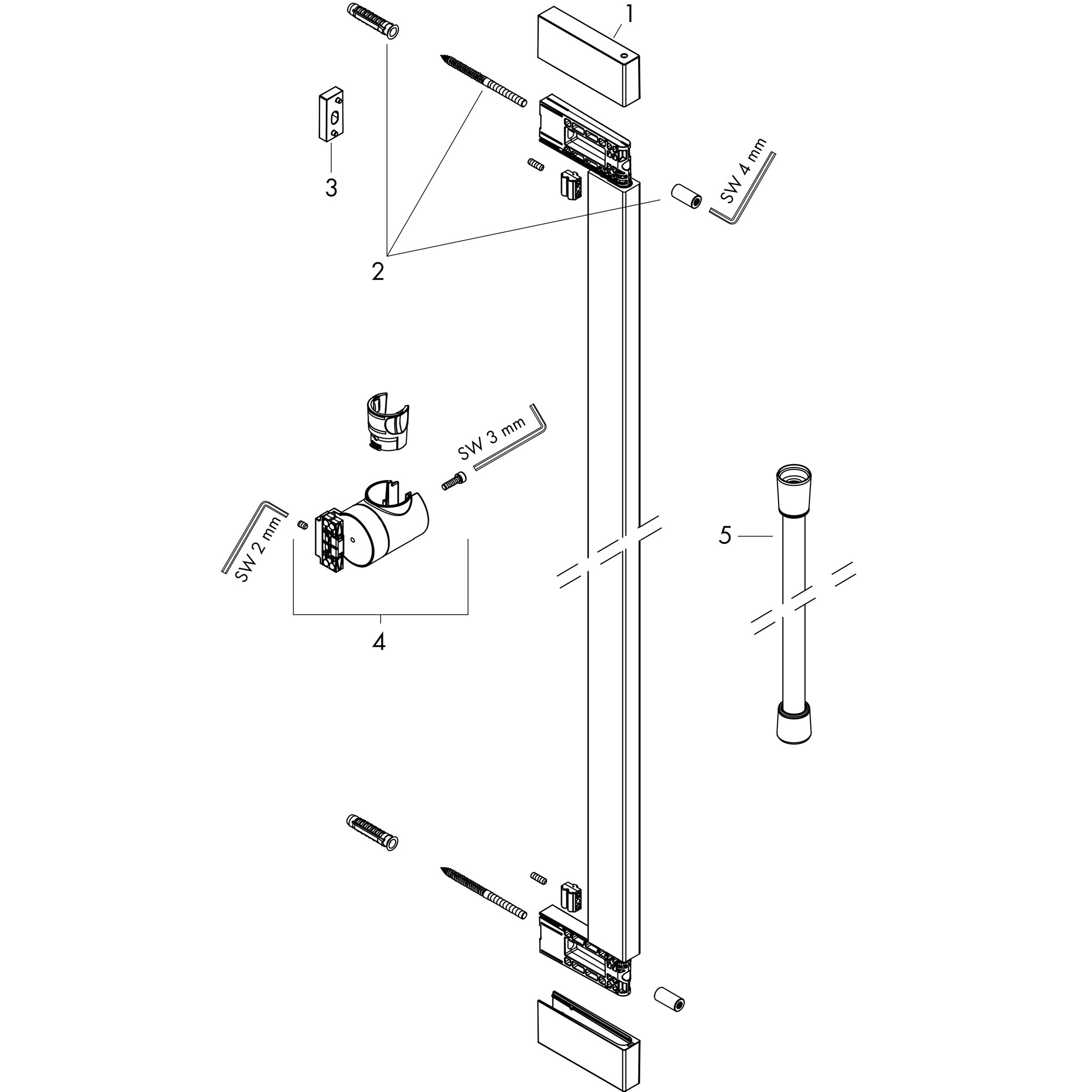 1

3

SW 4 mm

2

SW 3 mm

SW 2 mm

5

4