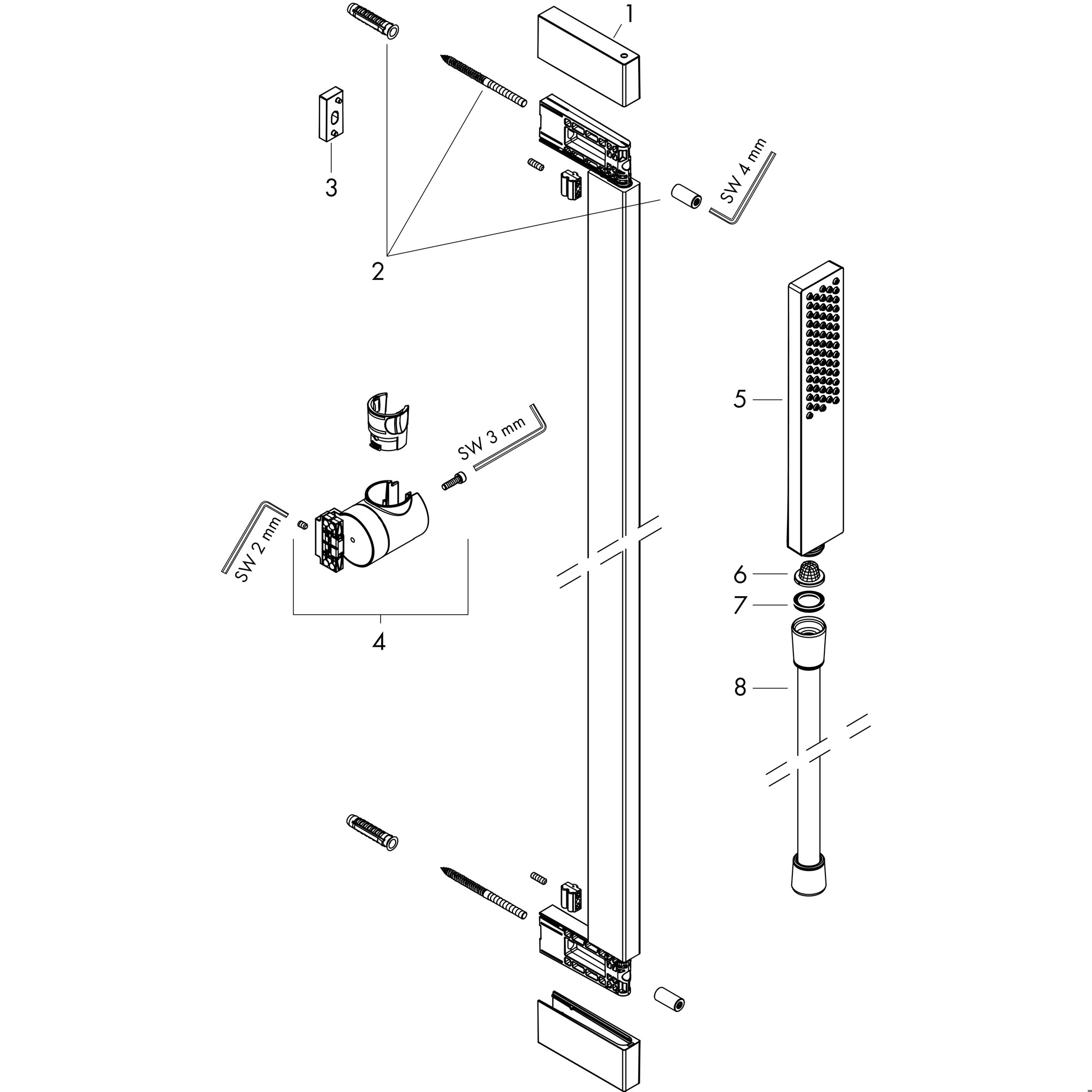 1

3

SW 4 mm

2

5

SW 3 mm

SW 2 mm

6

7

4

8