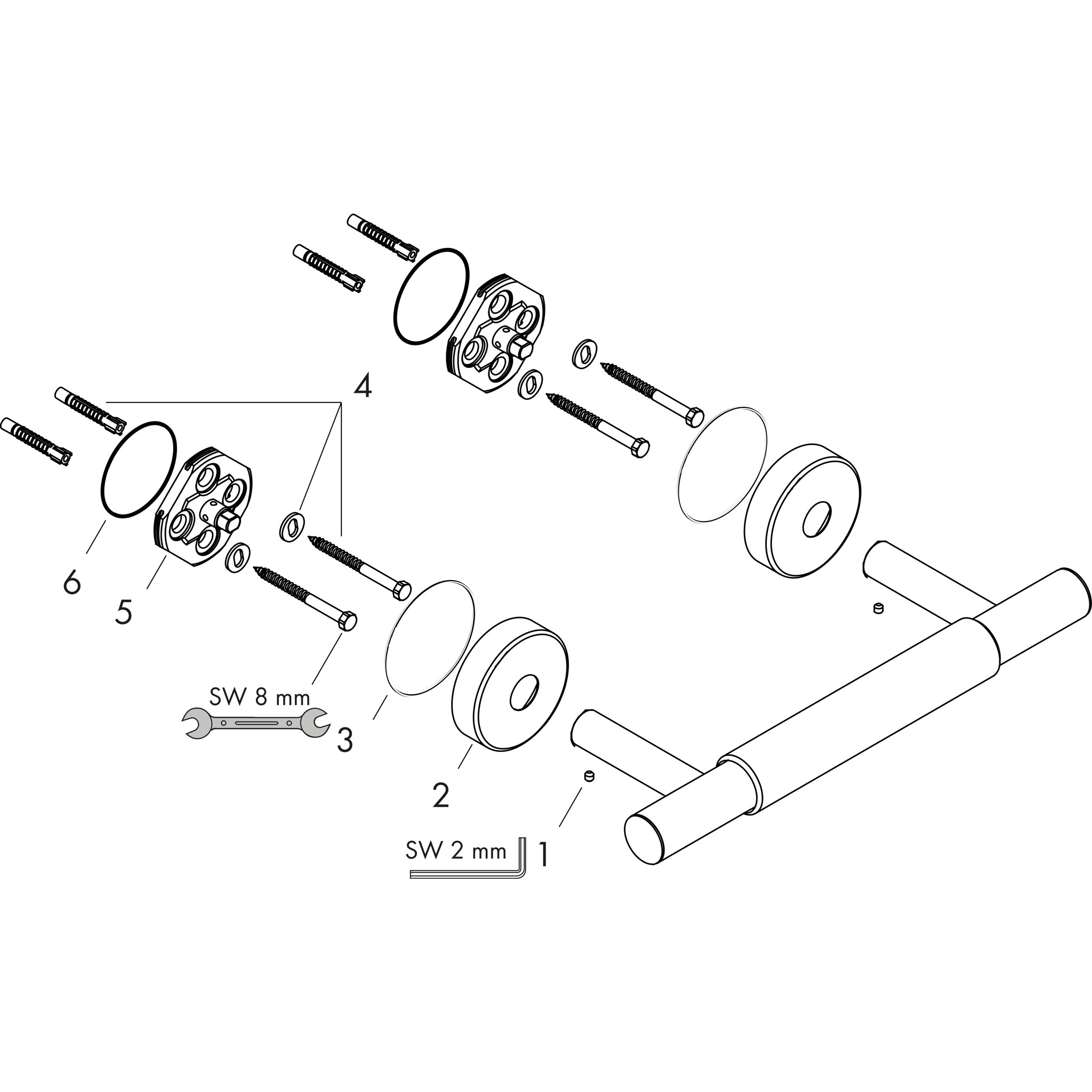 4

6

5

SW 8 mm

3

2

SW 2 mm

1