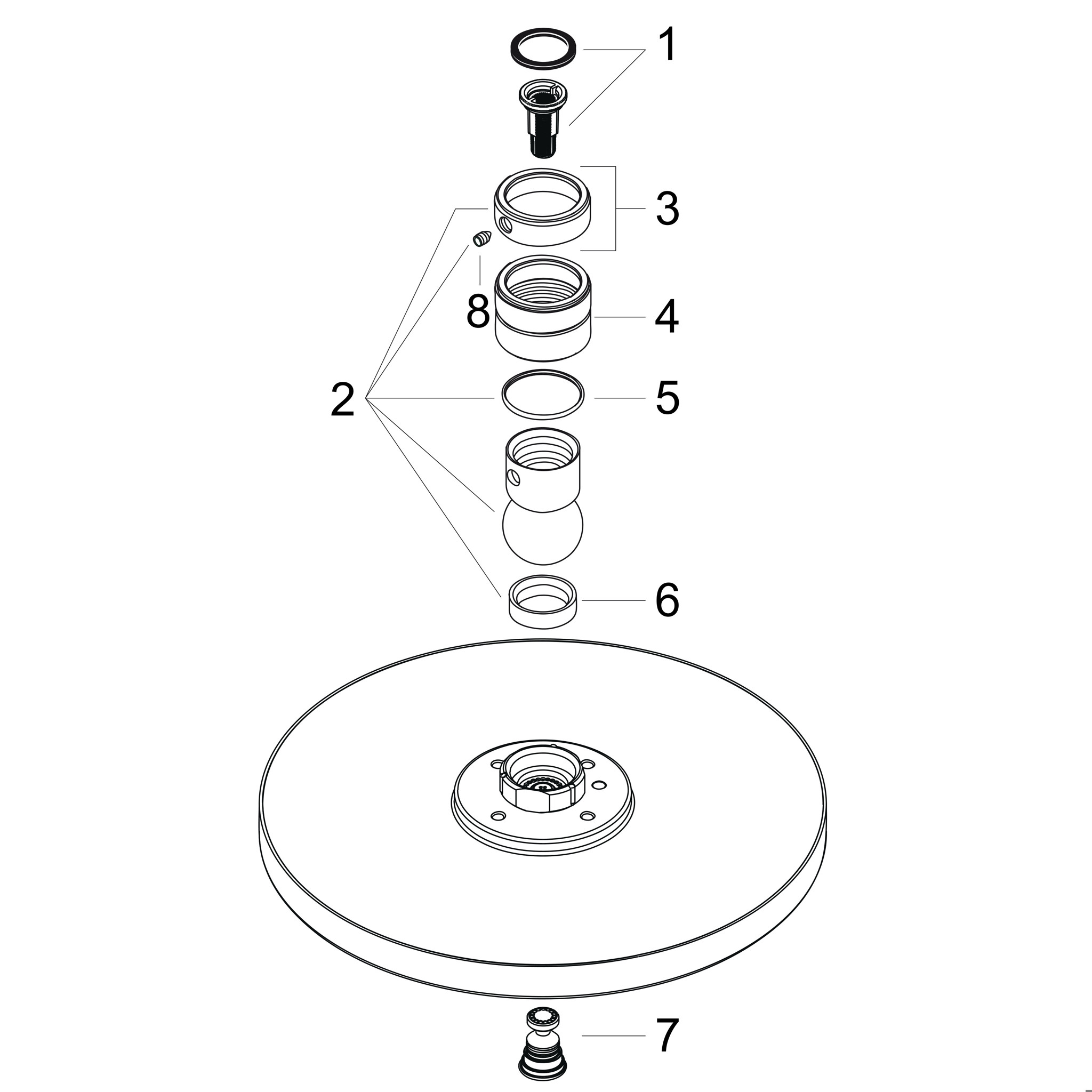 1
3
8
4
2
5
6
7