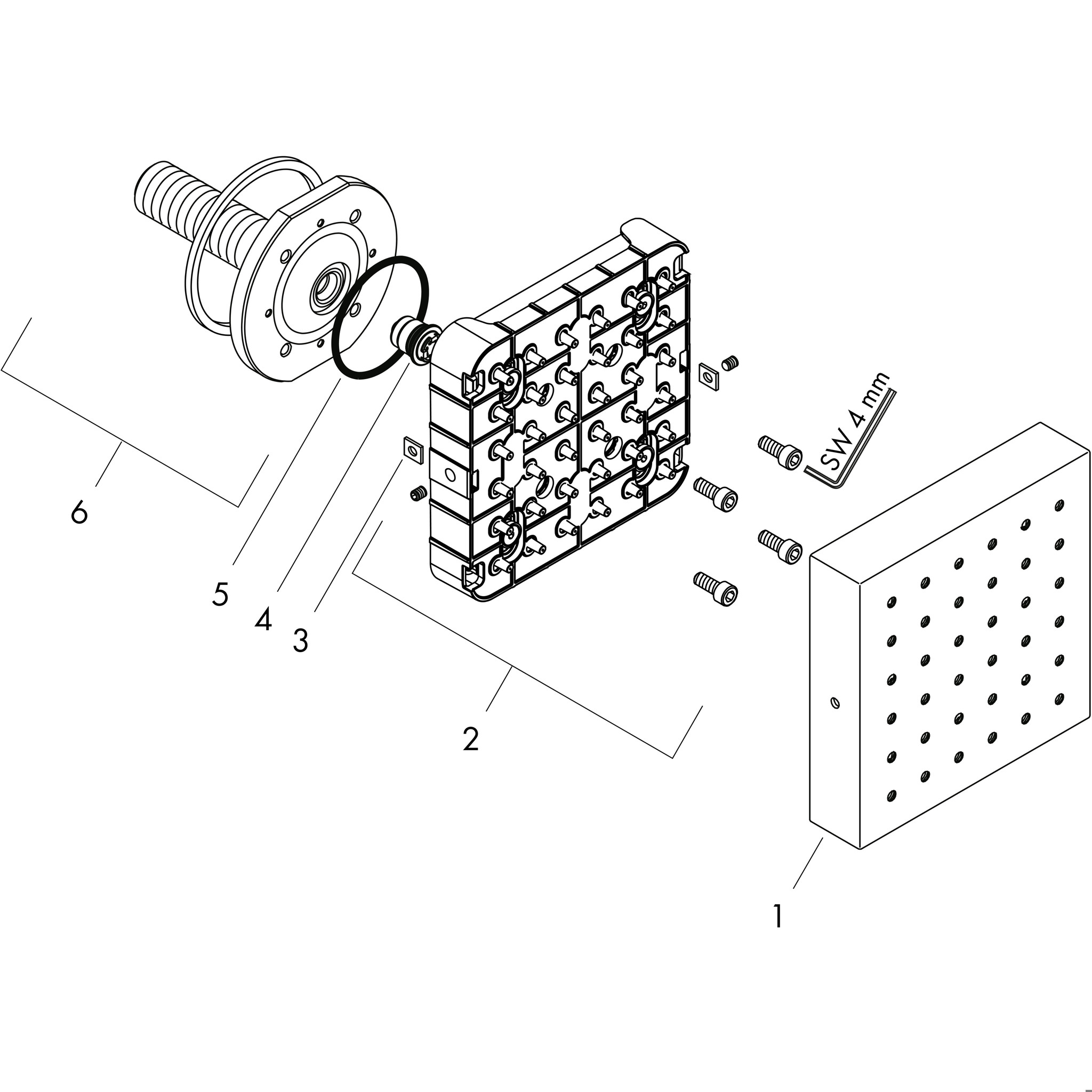 SW 4 mm

6

5

4

3

2

1