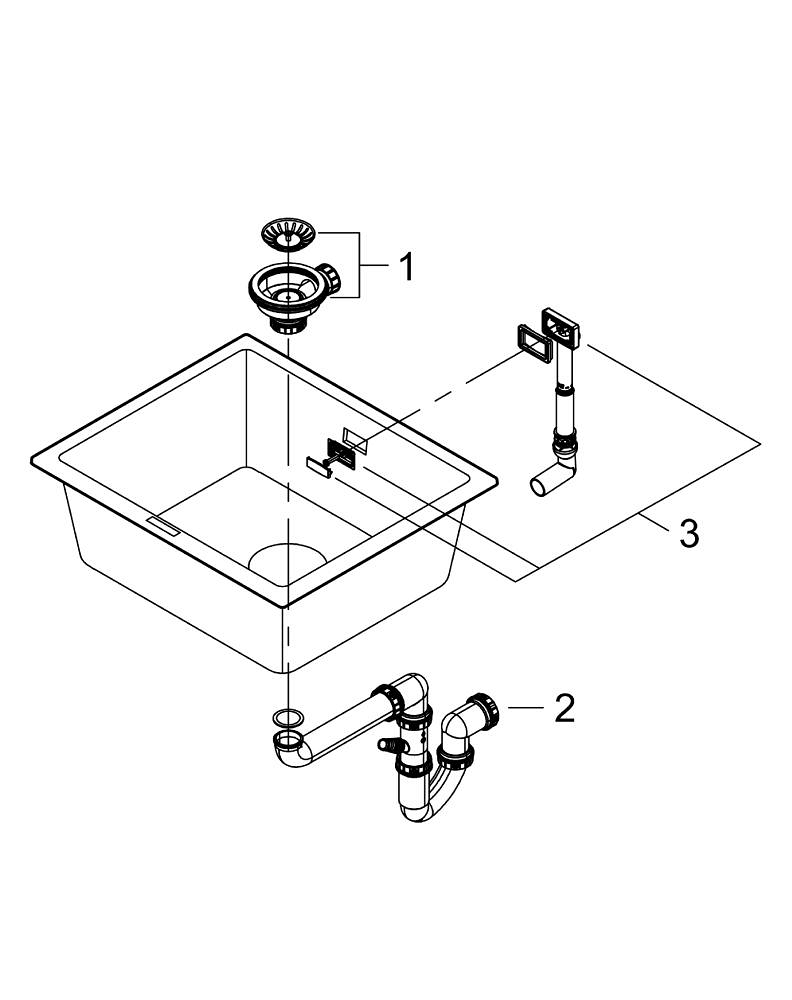 1

3

2