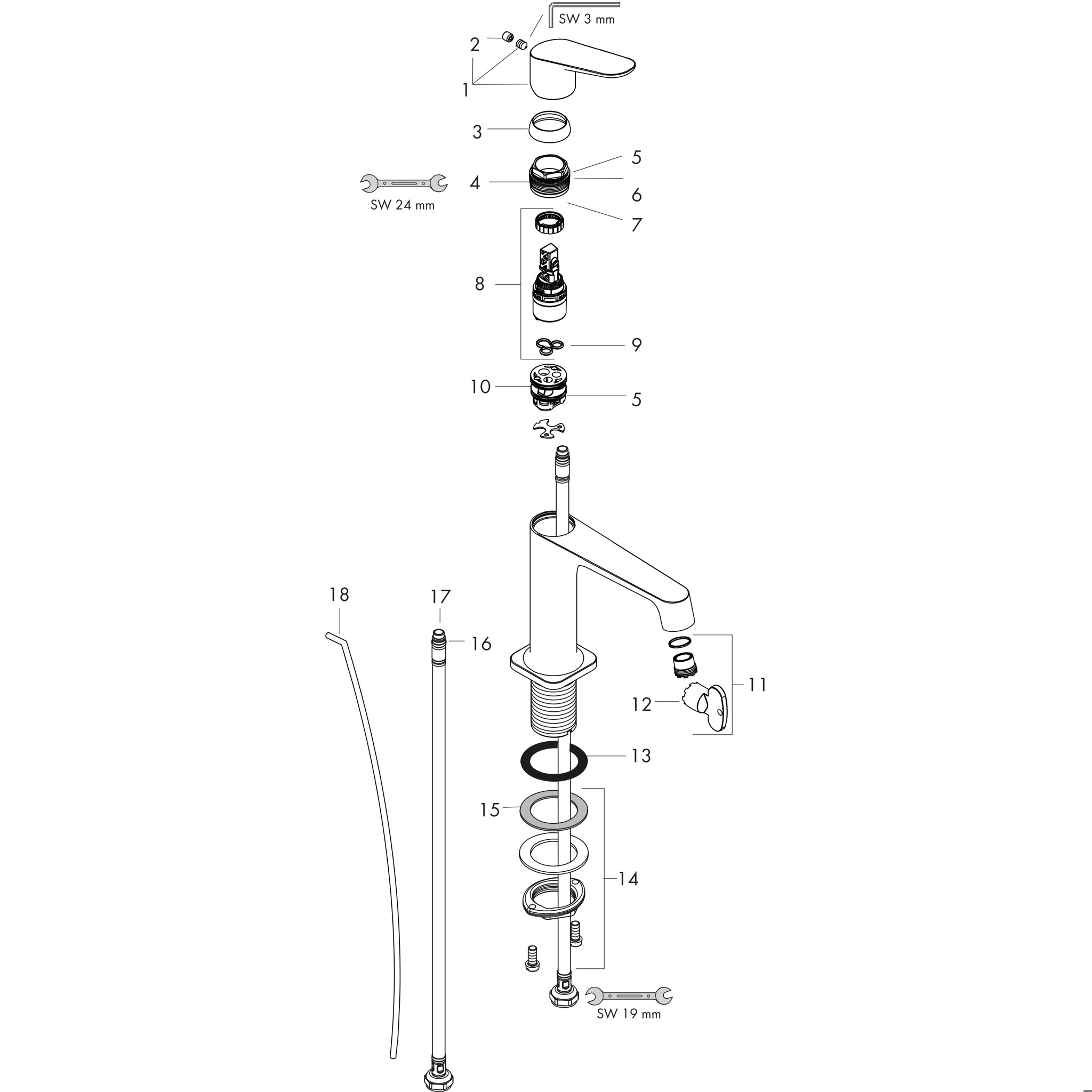 SW 3 mm
2
1
3
5
4
6
SW 24 mm
7
8
9
10
5
18
17
16
11
12
13
15
14
SW 19 mm