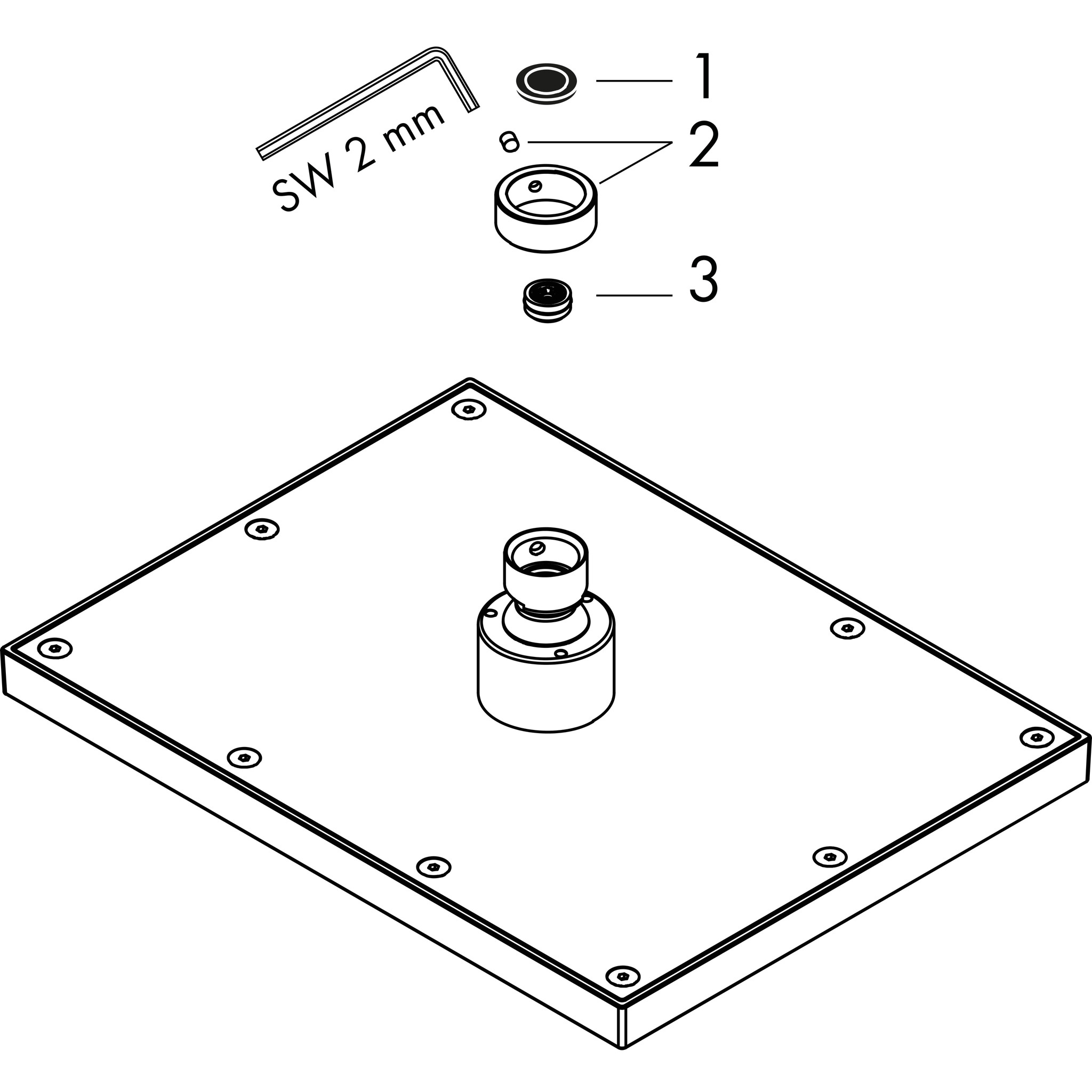 SW 2 mm

1

2

3