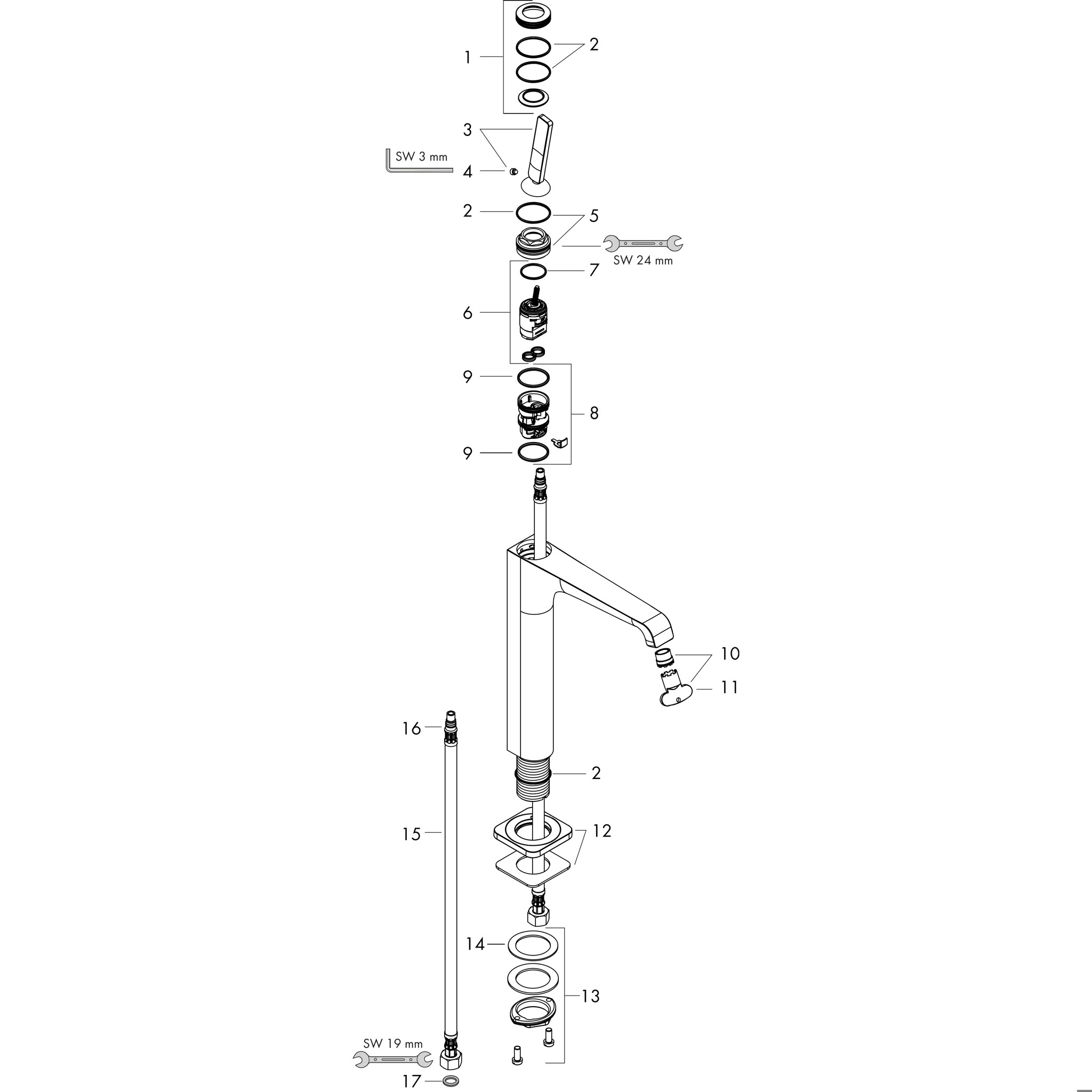 1
2
3
SW 3 mm
4
2
5
SW 24 mm
7
6
9
8
9
10
11
16
2
15
12
14
13
SW 19 mm
17