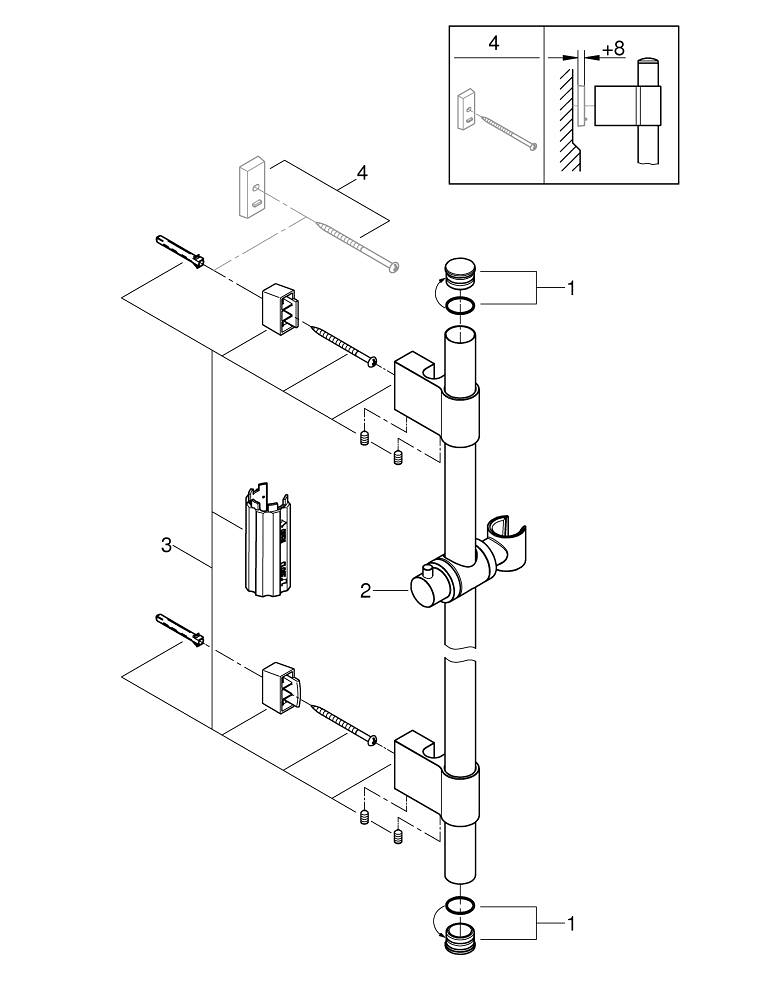 4
+8
4
1
3
2
1