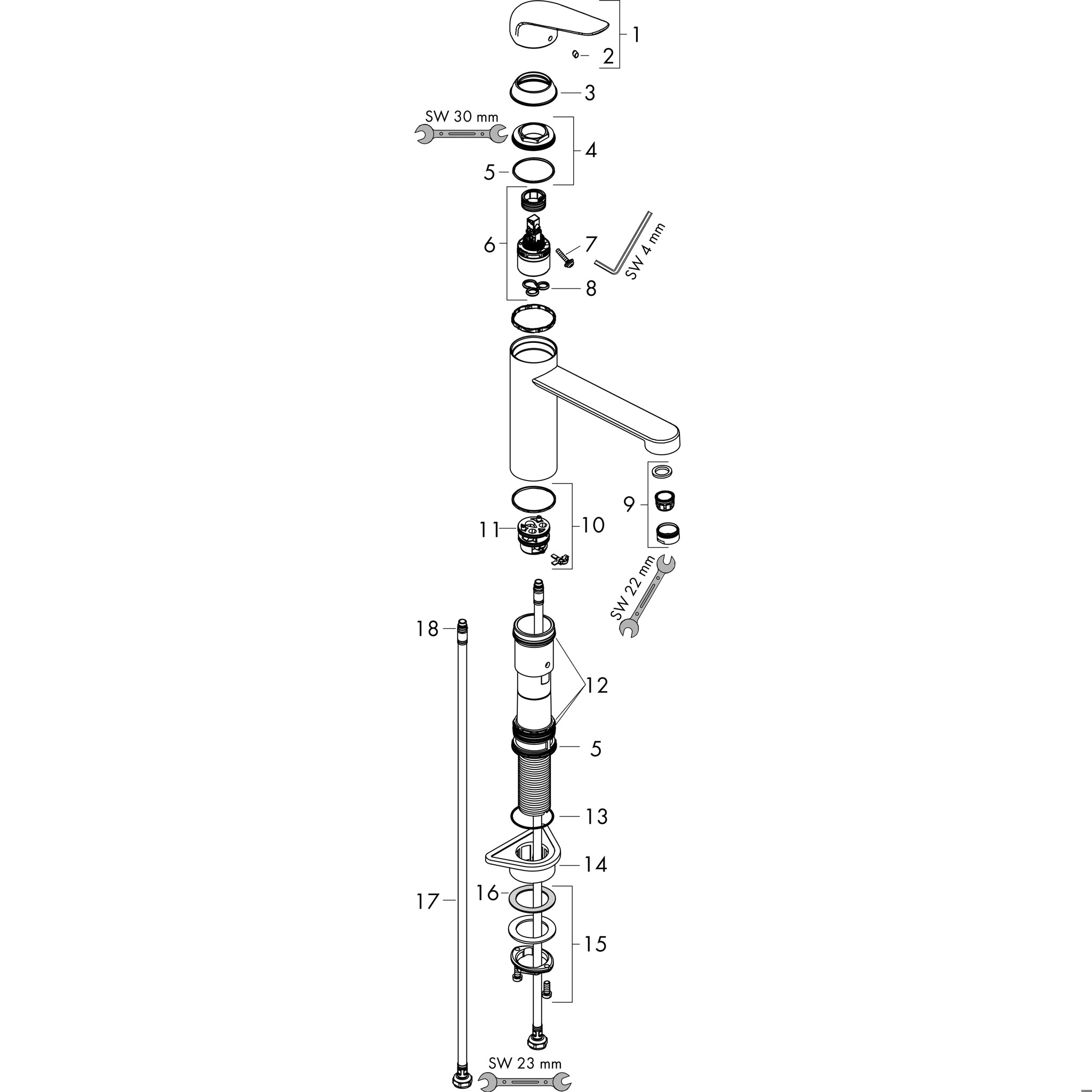 1
2
3
SW 30 mm
4
5
6
7
SW 4 mm
8
9
10
11
SW 22 mm
18
12
5
13
14
16
17
15
SW 23 mm