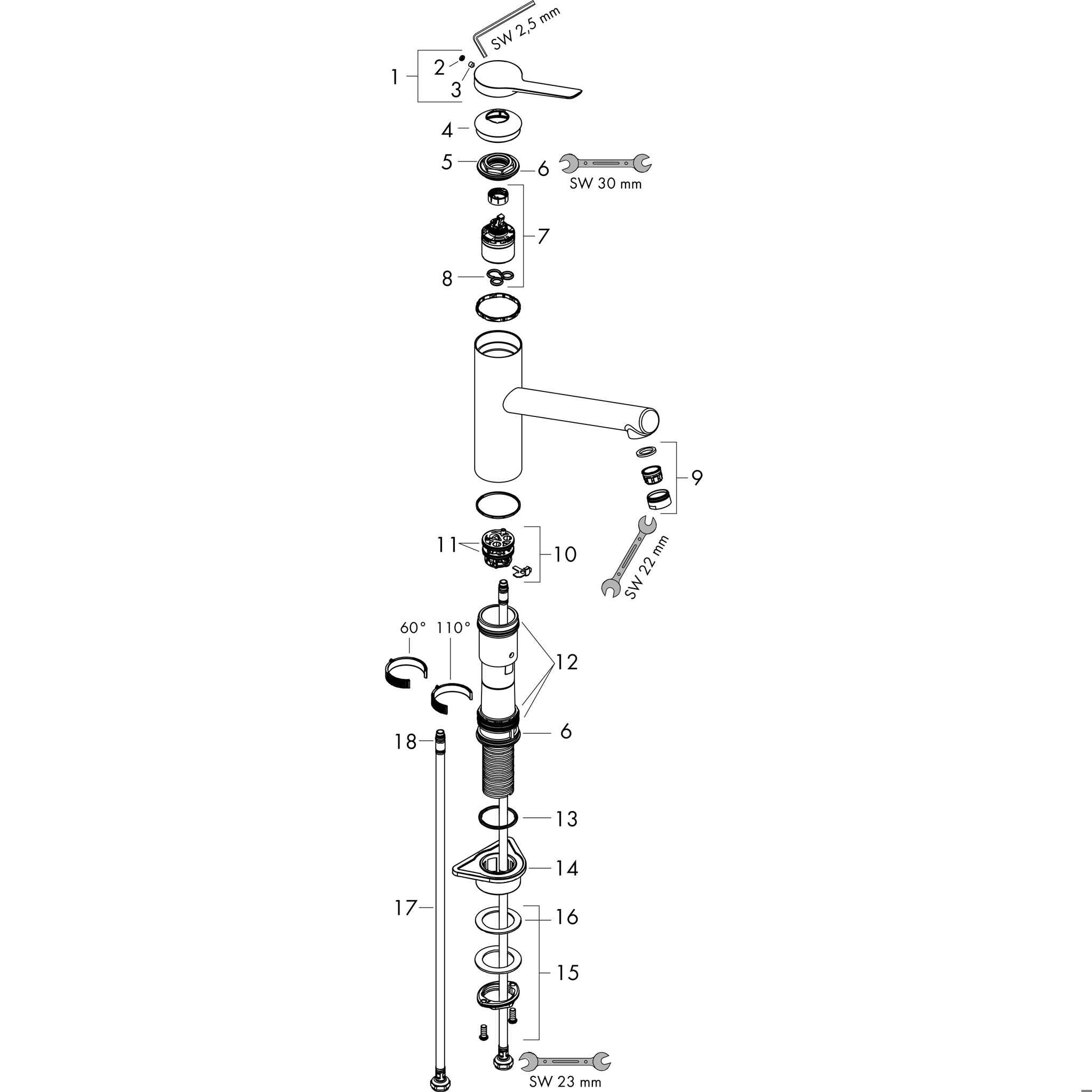 SW 2,5 mm
1
2
3
4
5
6
SW 30 mm
7
8
9
SW 22 mm
11
10
60°
110°
12
6
18
13
14
17
16
15
SW 23 mm