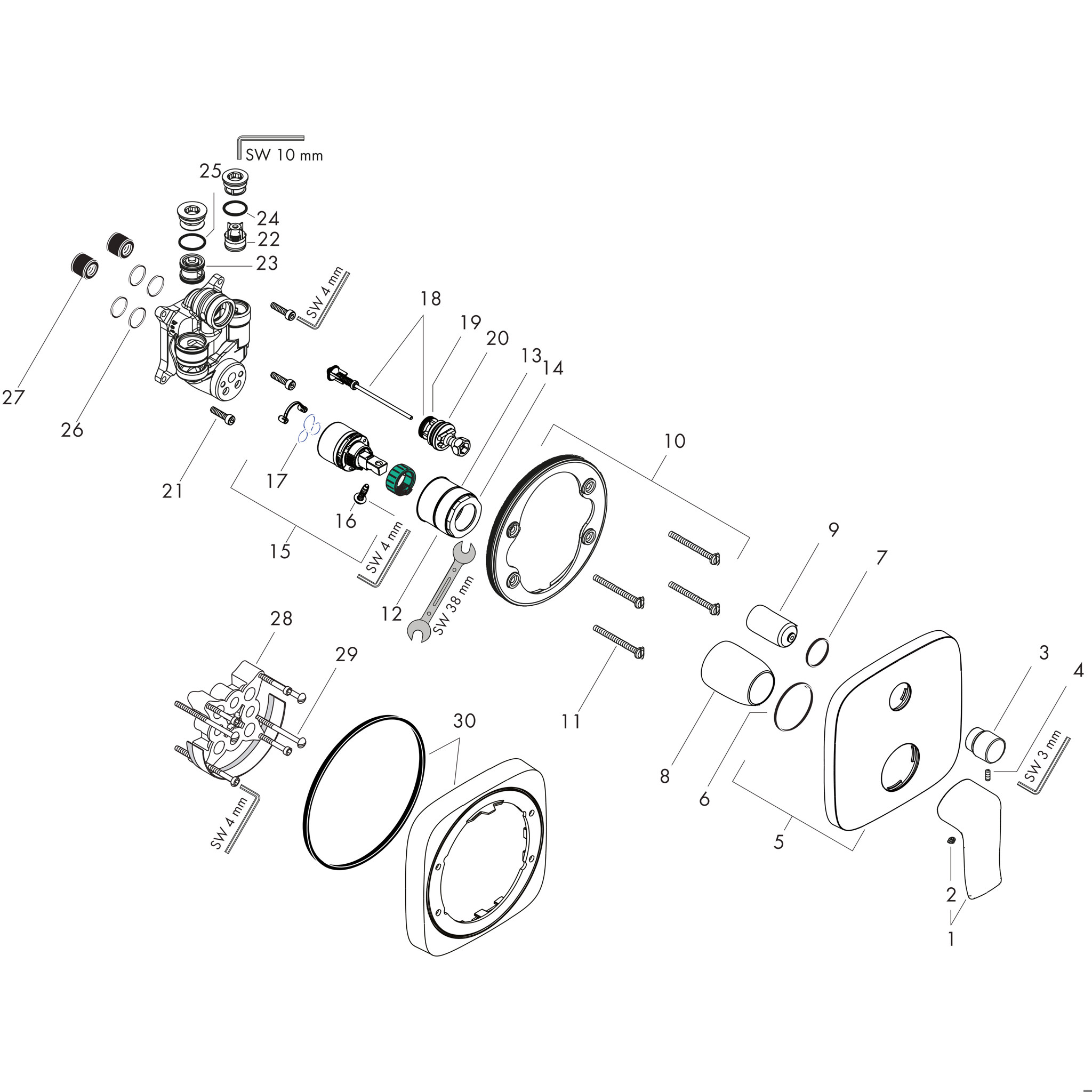 SW 10 mm
25
24
22
23
SW 4 mm
18
19
20
13
14
27
26
21
17
16
15
SW 4 mm
12
SW 38 mm
10
9
7
11
8
6
5
3
4
SW 3 mm
2
1
28
29
30
SW 4 mm