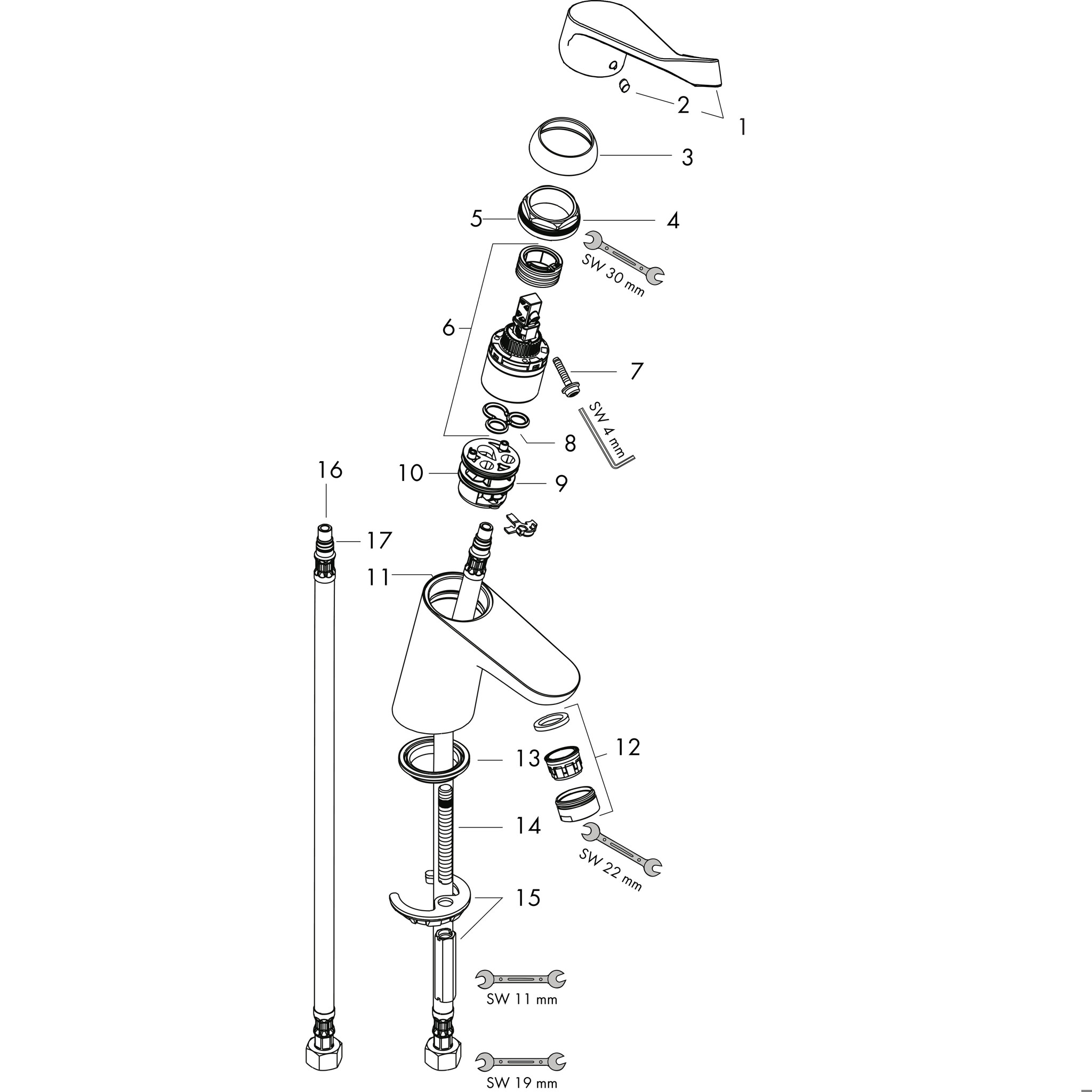 2
1
3
5
4
SW 30 mm
6
7
SW 4 mm
8
16
10
9
17
11
12
13
14
SW 22 mm
15
SW 11 mm
SW 19 mm