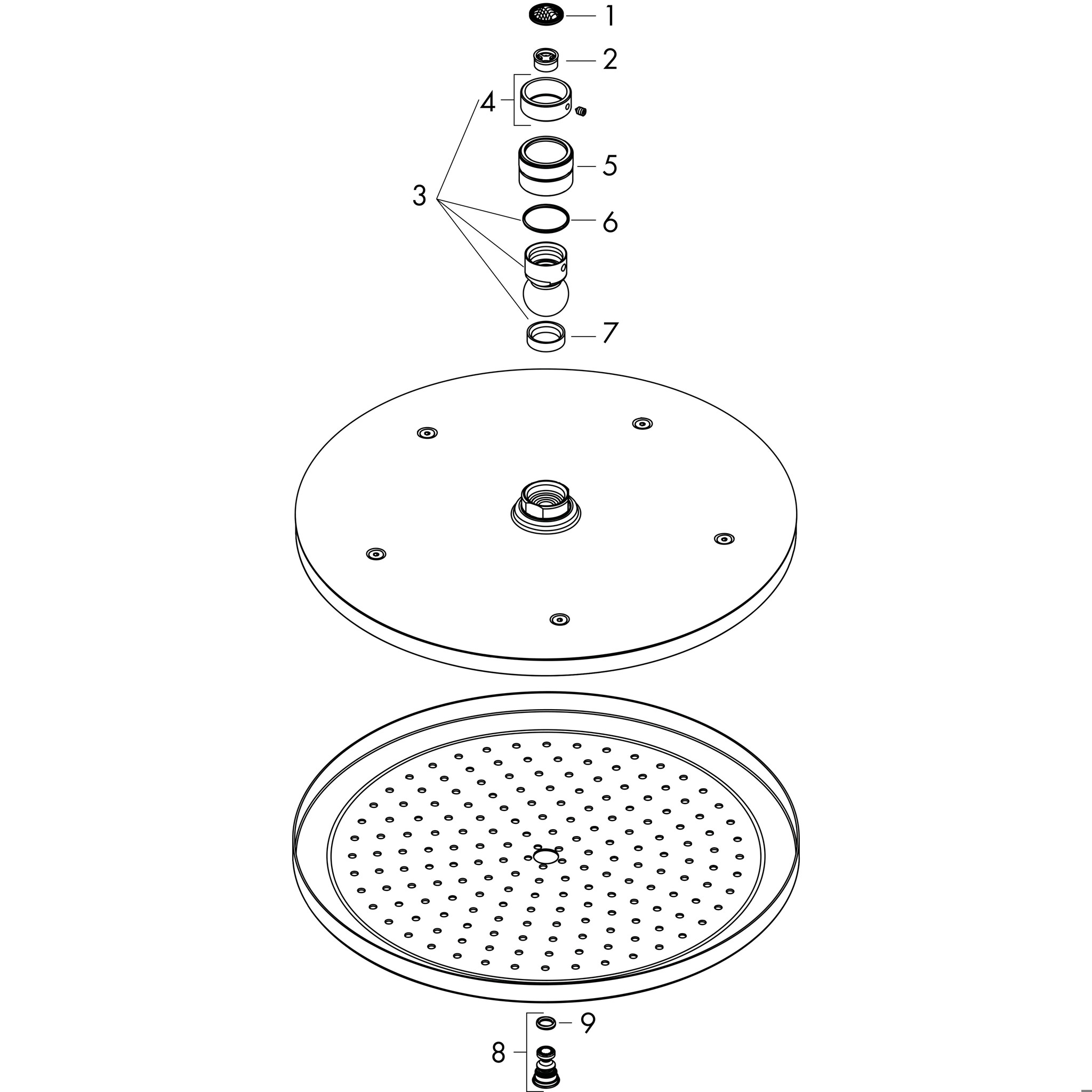 1
2
4
5
3
6
7
9
8