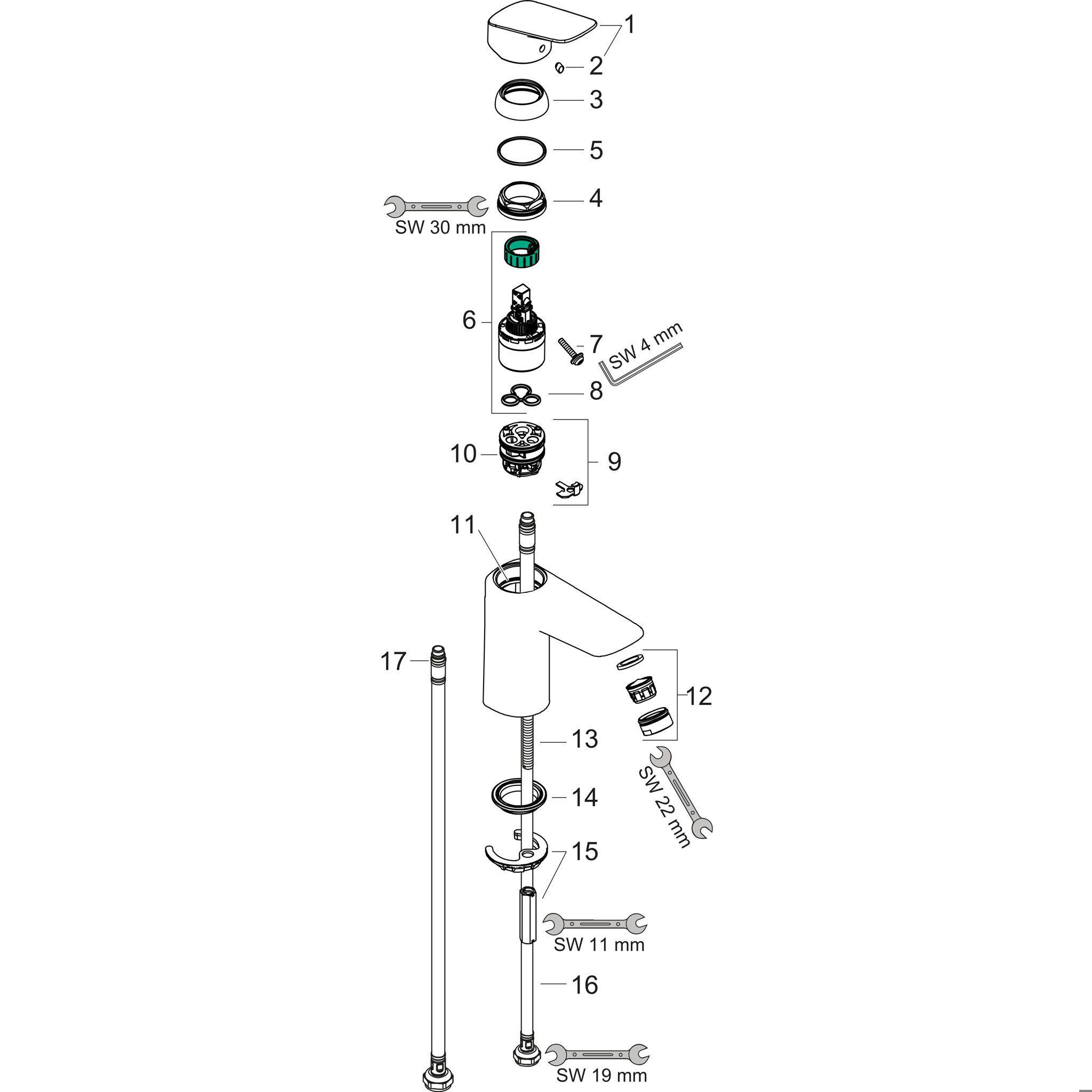 1
2
3
5
4
SW 30 mm
6
7
SW 4 mm
8
10
9
11
17
12
13
SW 22 mm
14
15
SW 11 mm
16
SW 19 mm