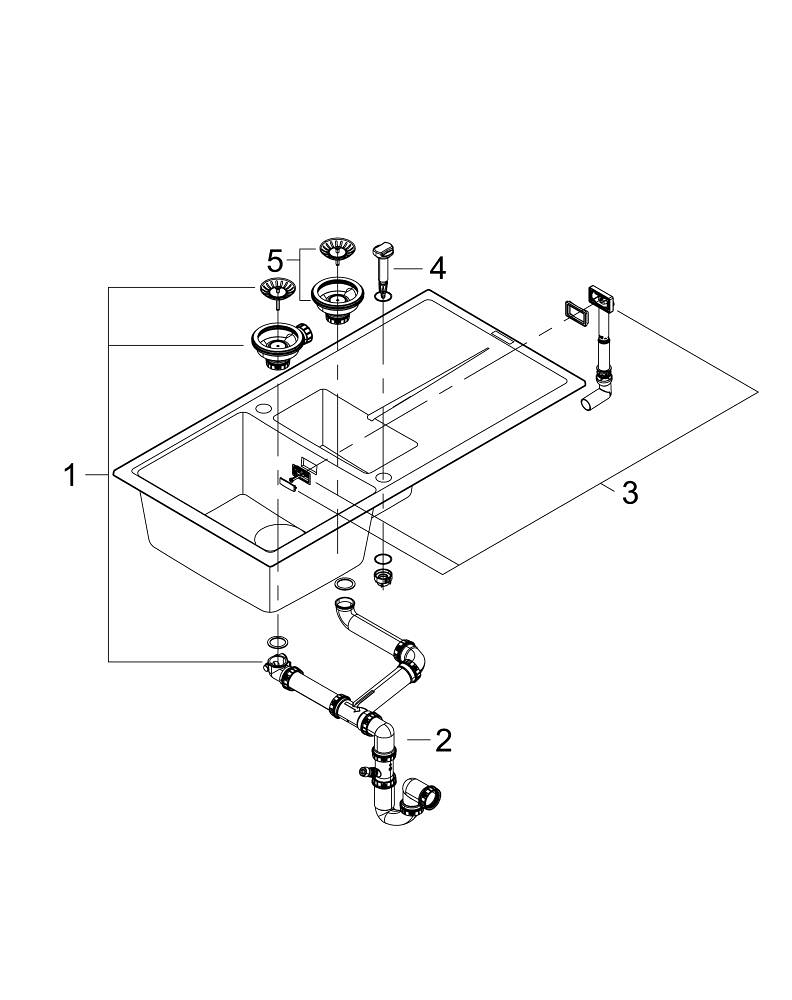 5
4
1
3
2