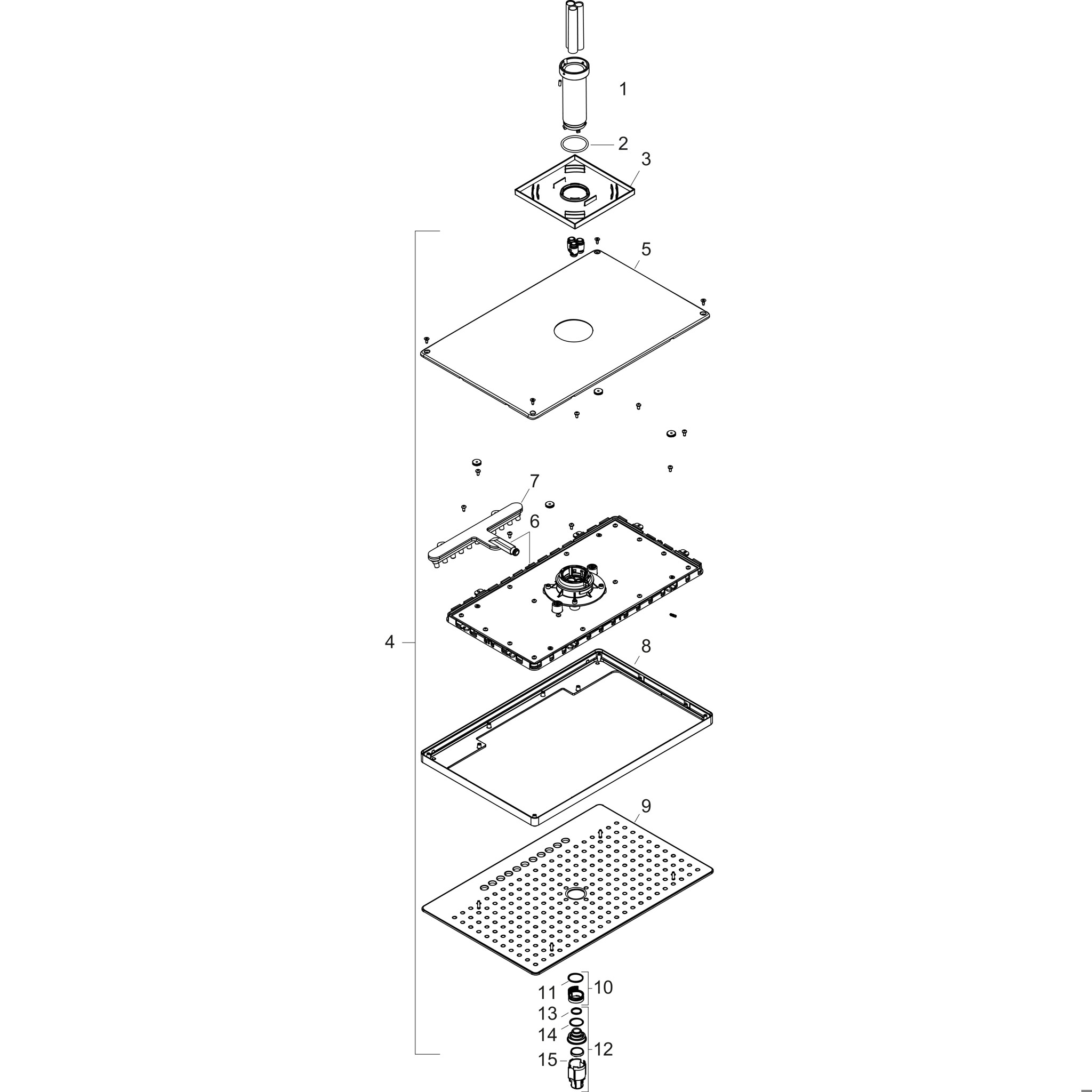 1
2
3
5
7
6
4
8
9
11
10
13
14
12
15