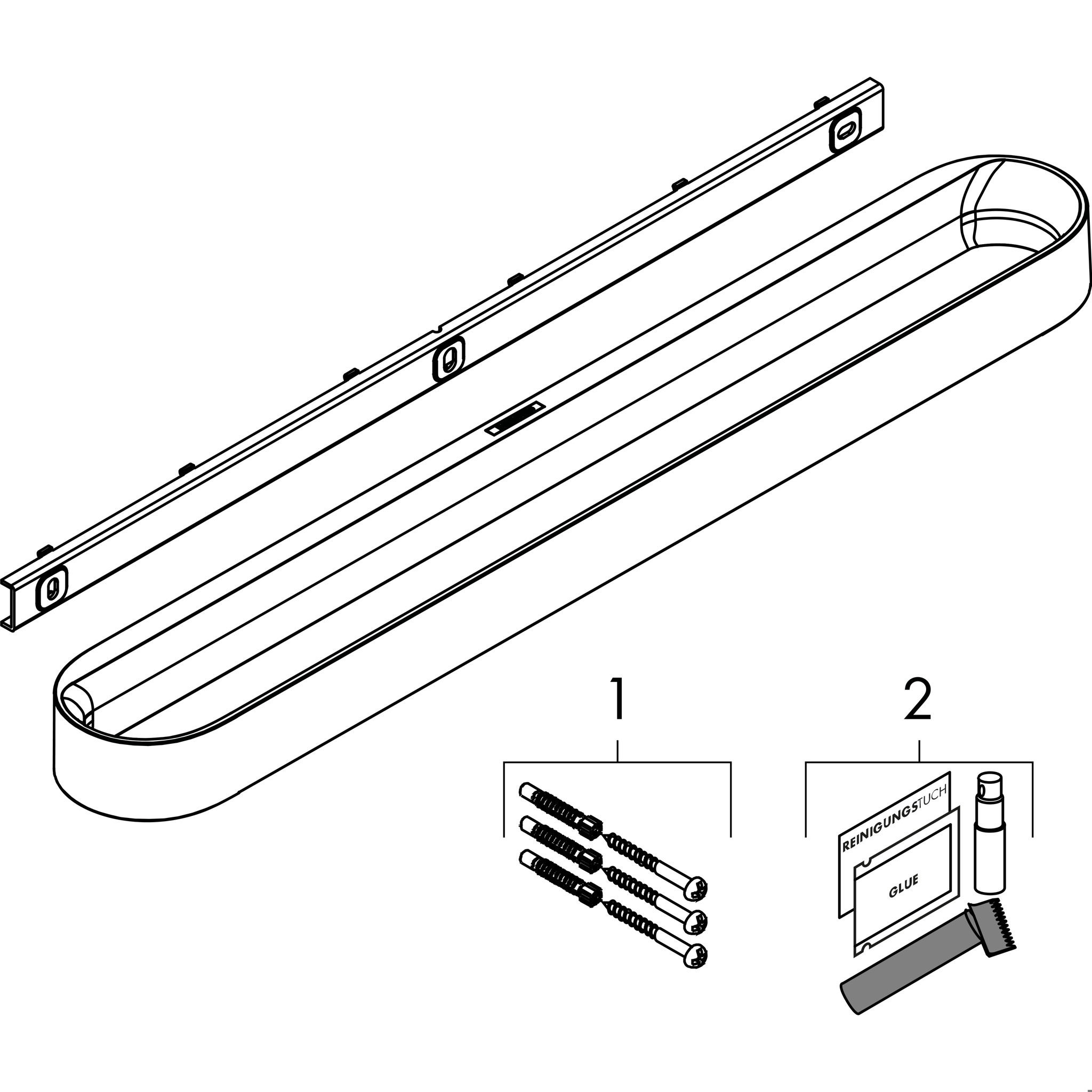 1

2

REINIGUNGSTUCH

GLUE