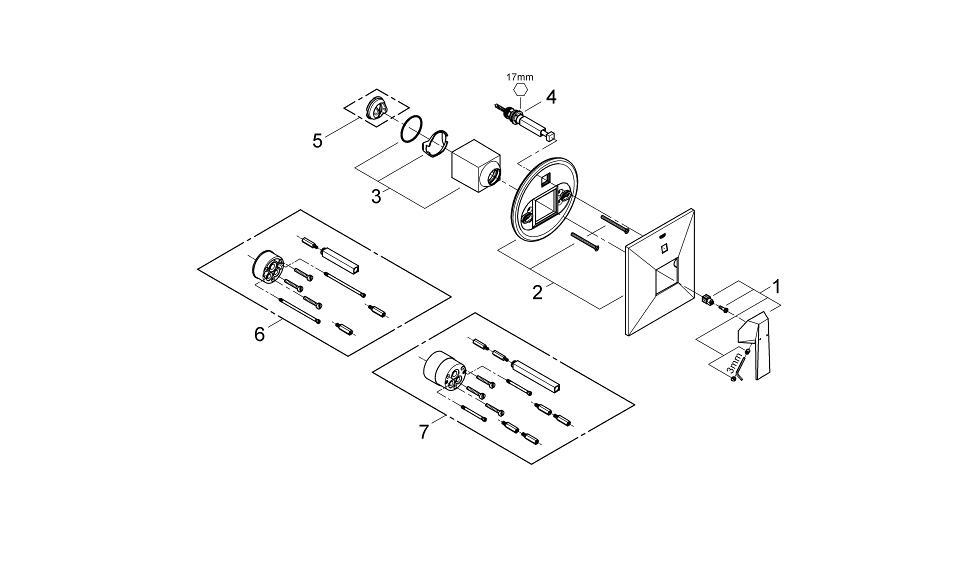 17mm
4
5
3
2
1
3mm
6
7