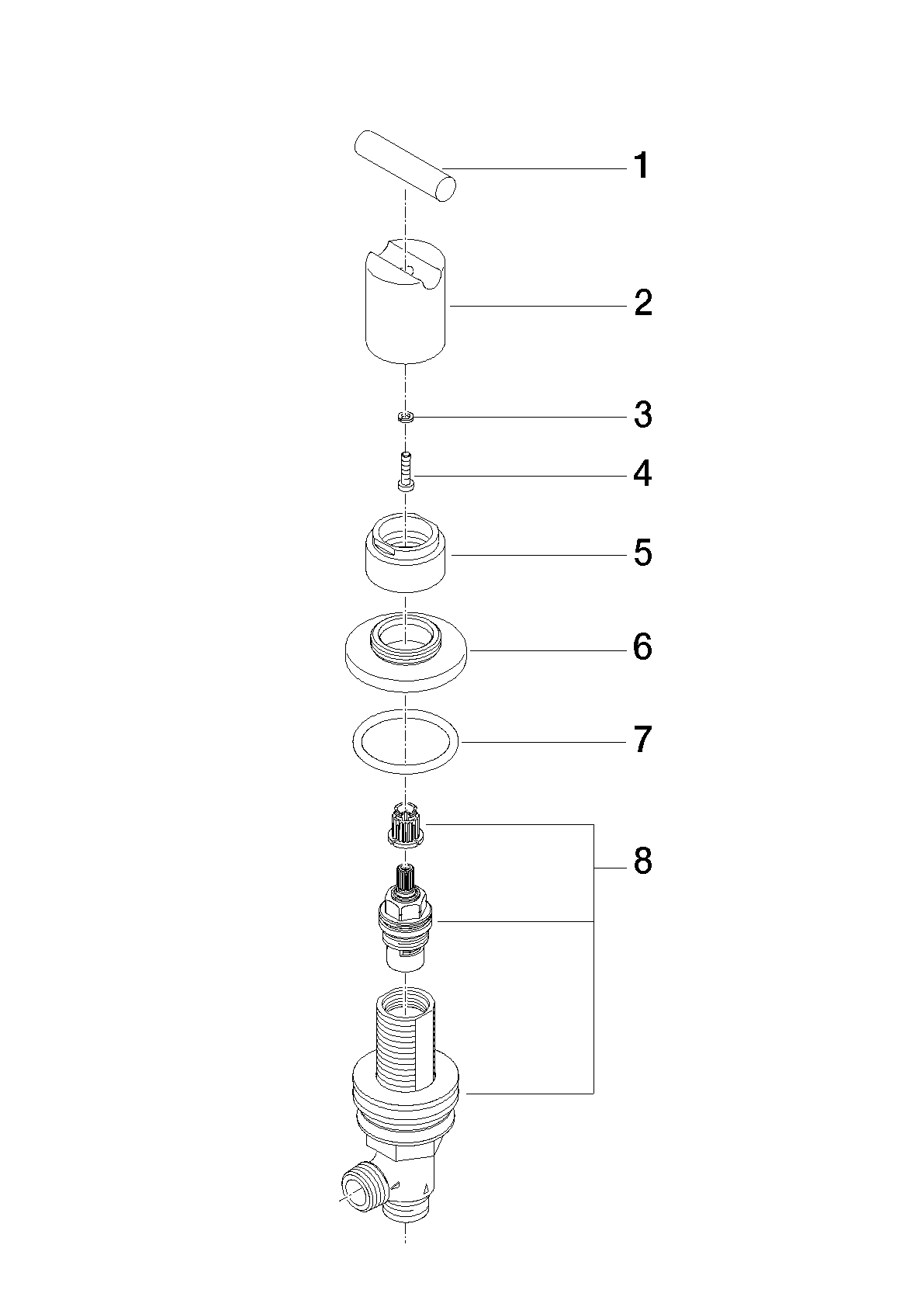 1
2
3
4
5
6
7
8