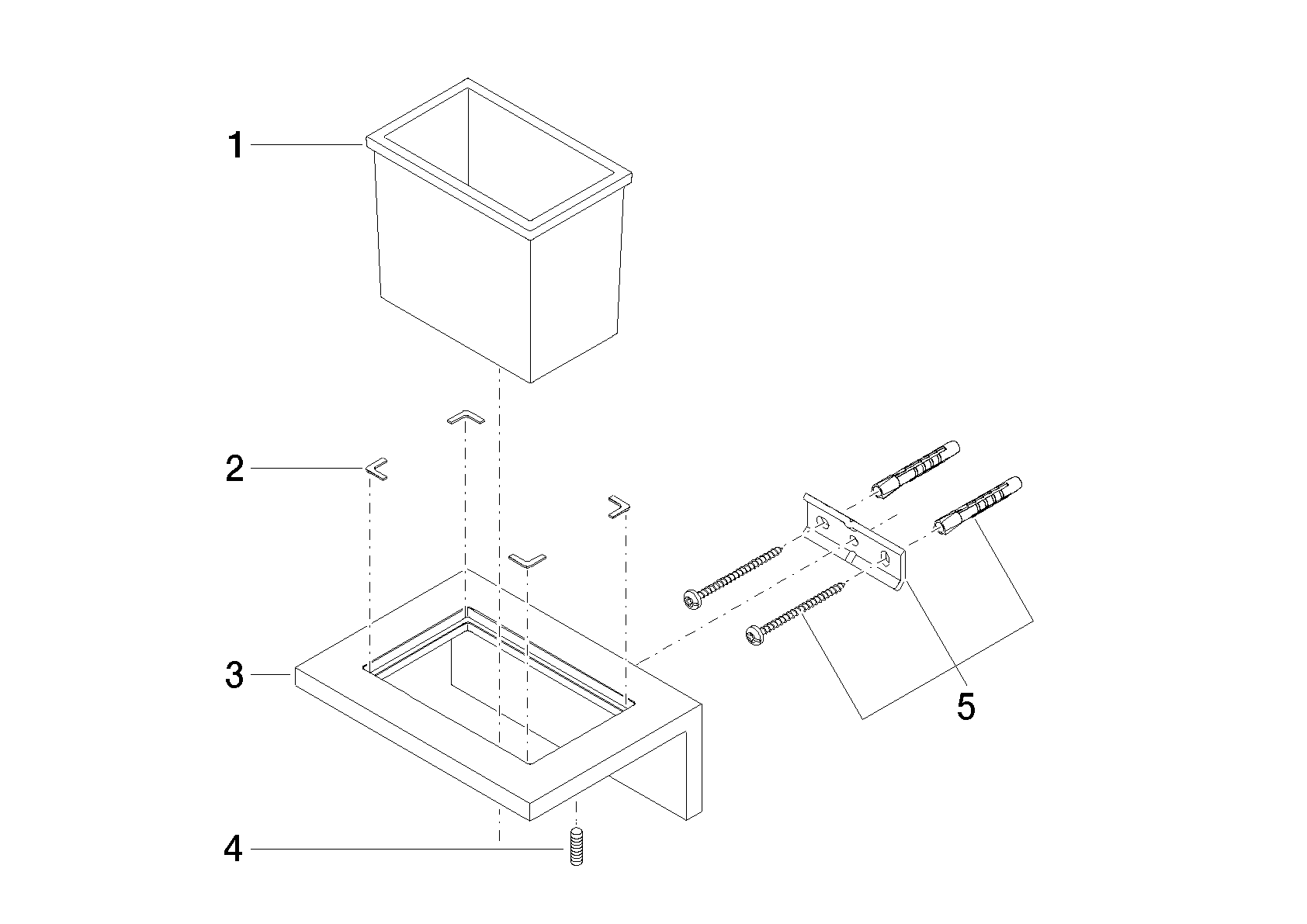 1

2

3

4

5