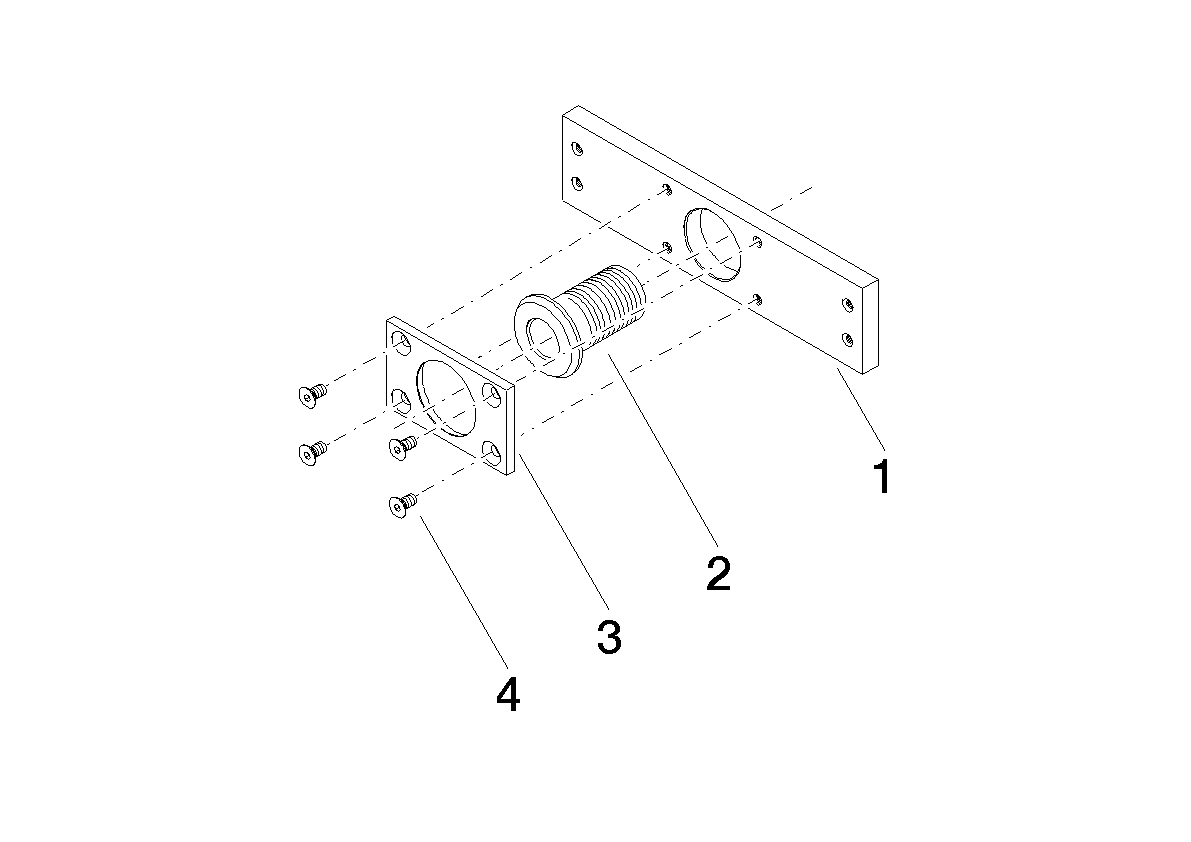 1
2
3
4