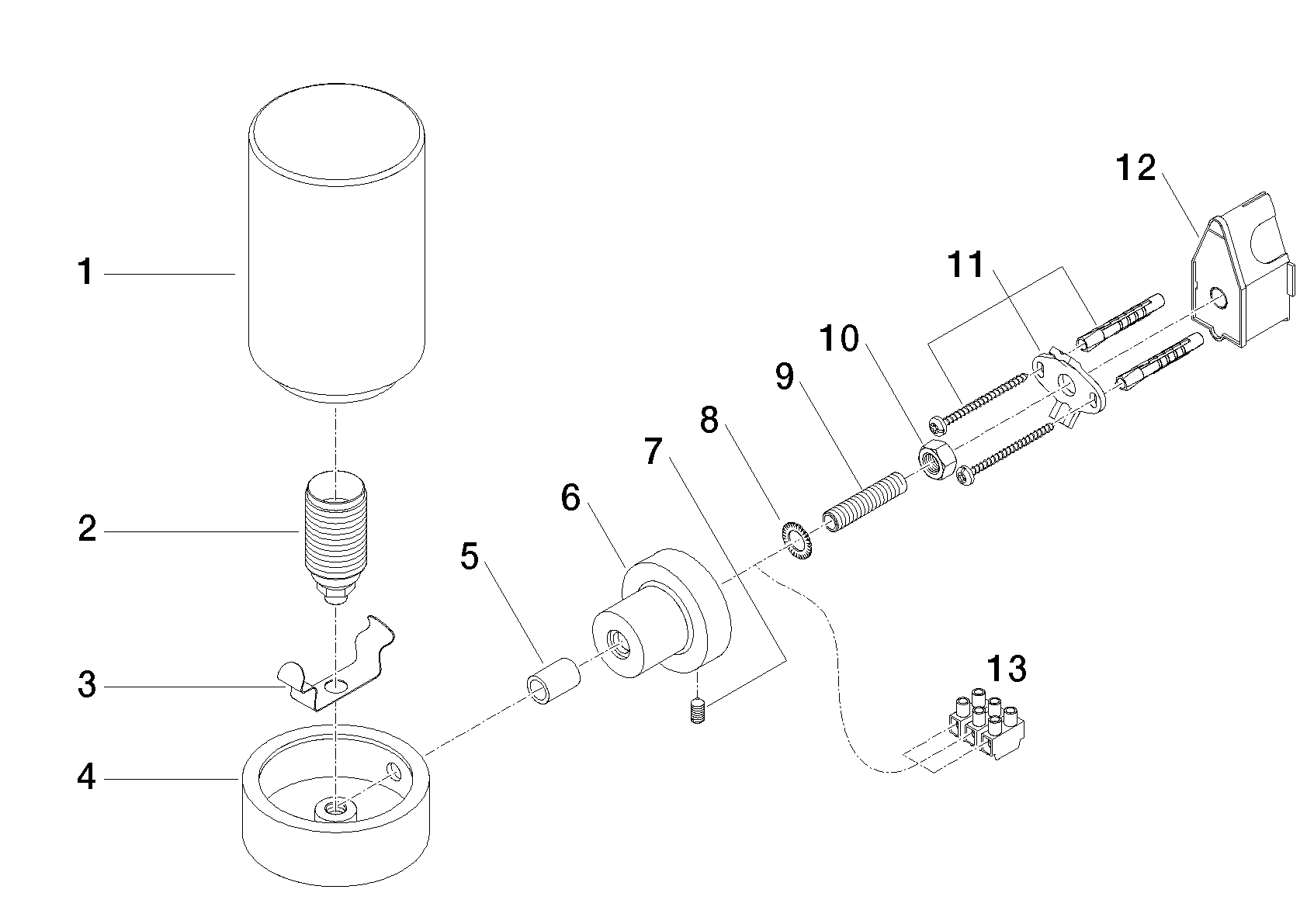 1
2
3
4
5
6
7
8
9
10
11
12
13