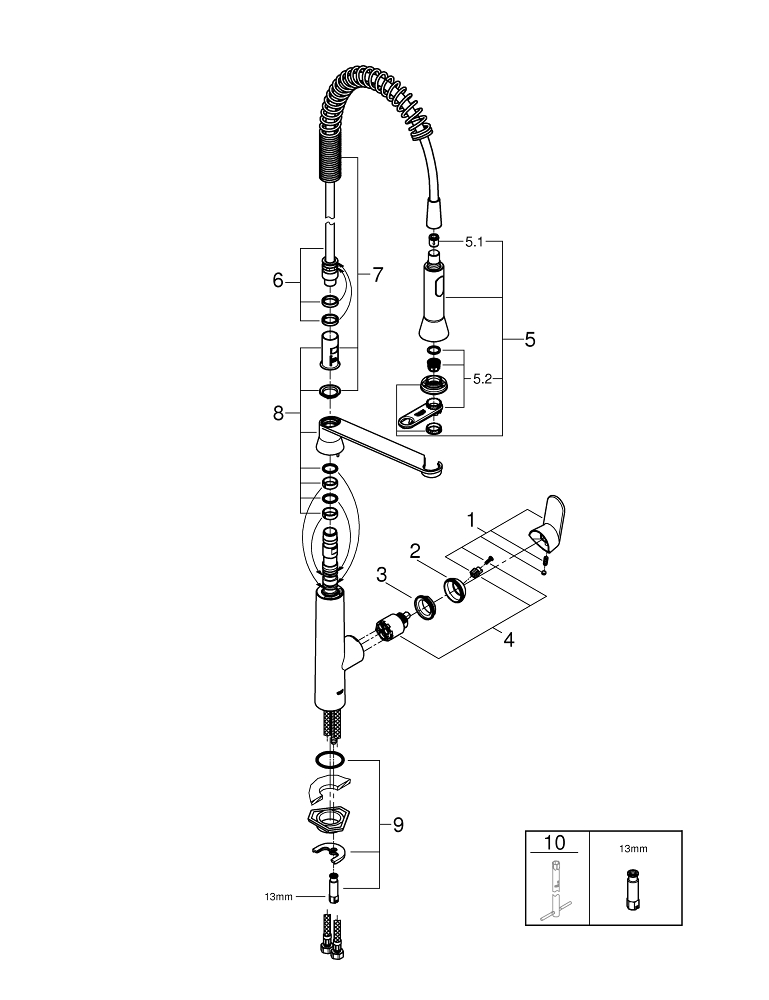 5.1
6
7
5
5.2
8
1
2
3
4
9
13mm
10
13mm