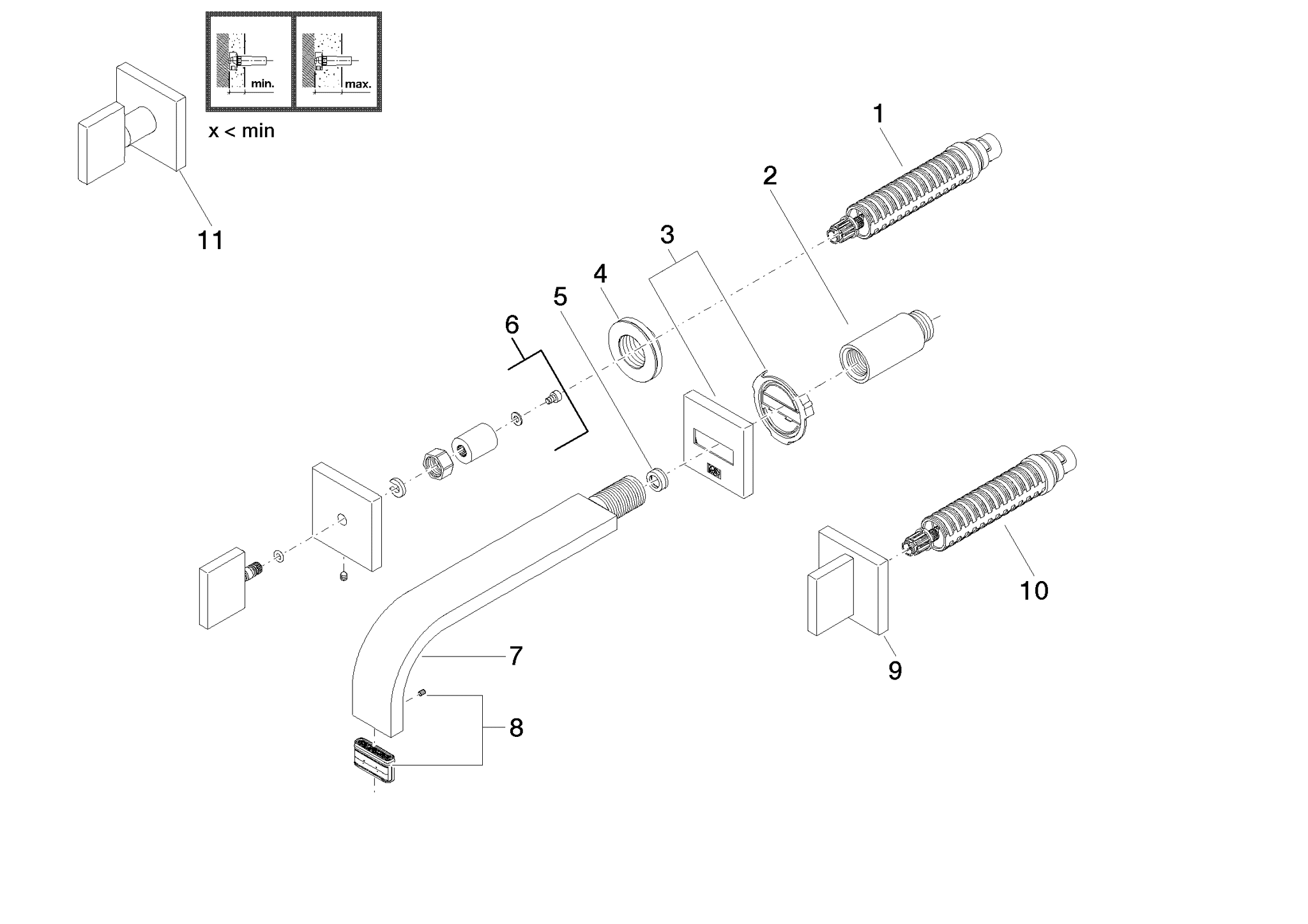 min.

max.

x < min

11

1

2

3

4

5

6

7

8

9

10