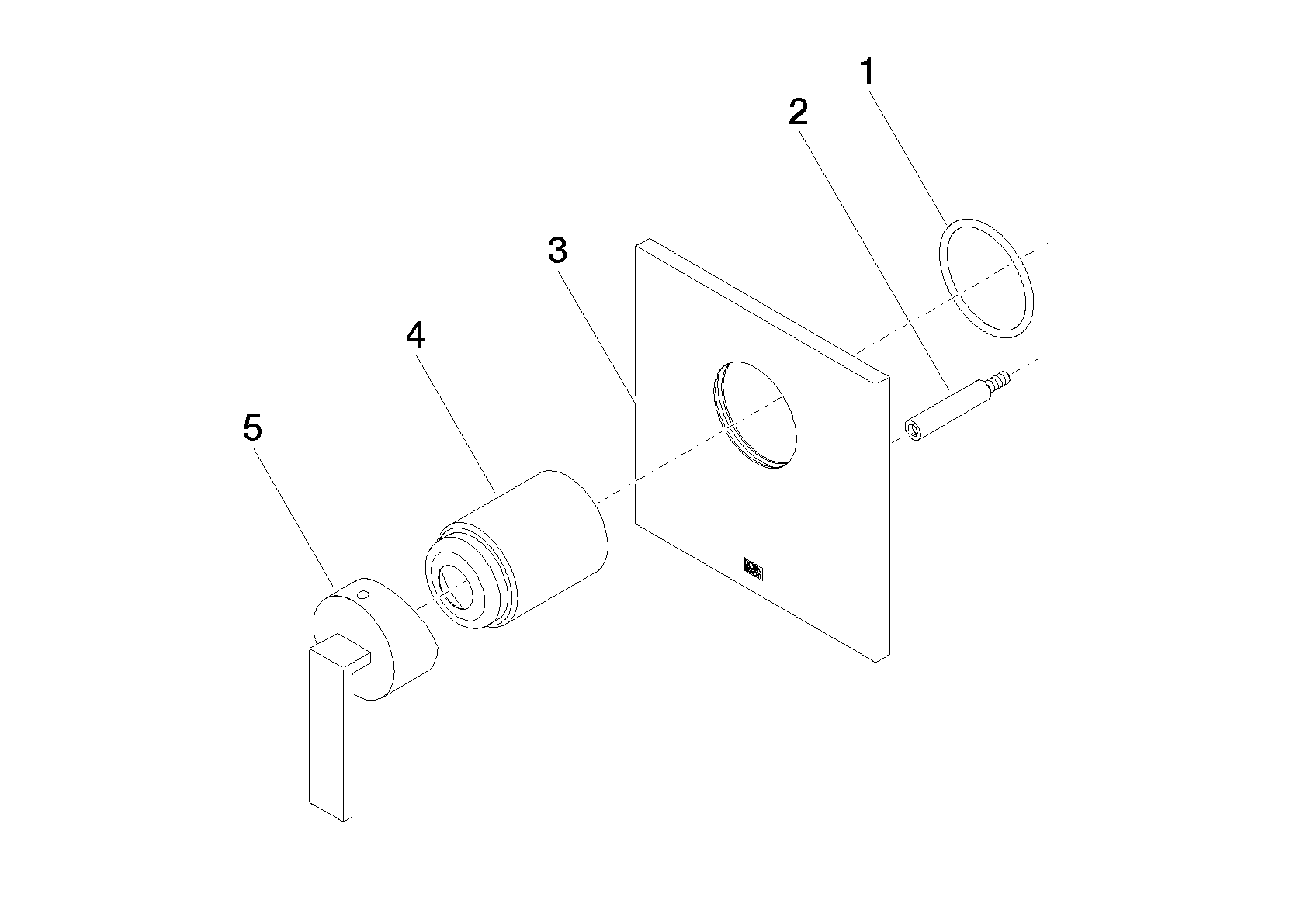 1
2
3
4
5