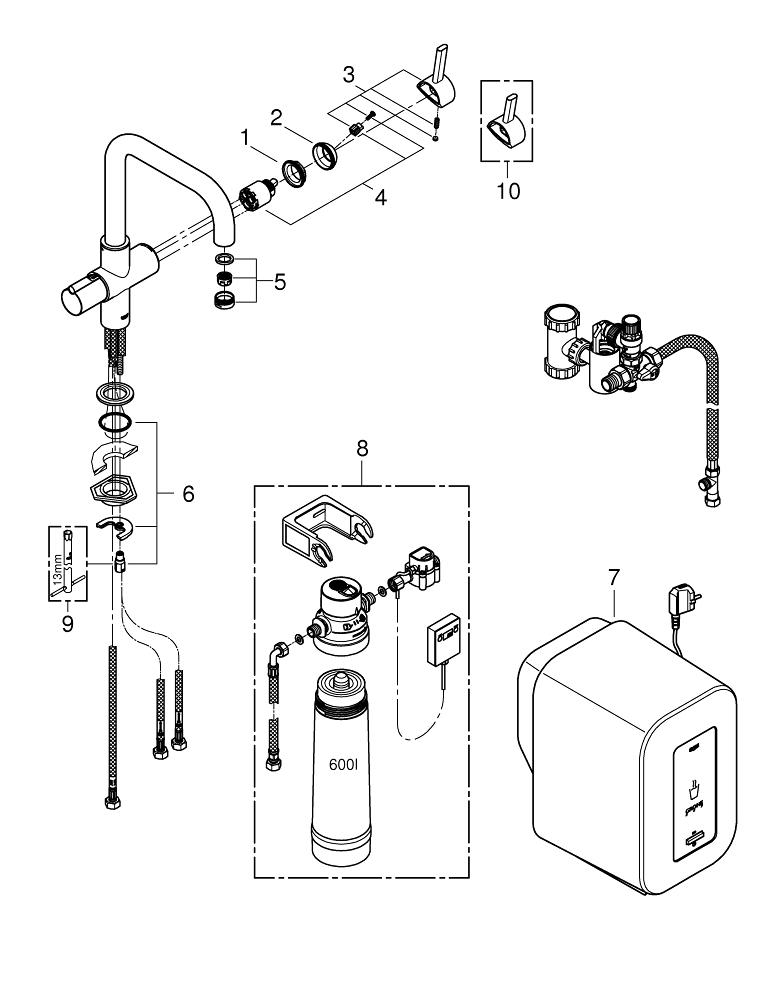 3
2
1
4
10
5
6
13mm
9
8
600l
7