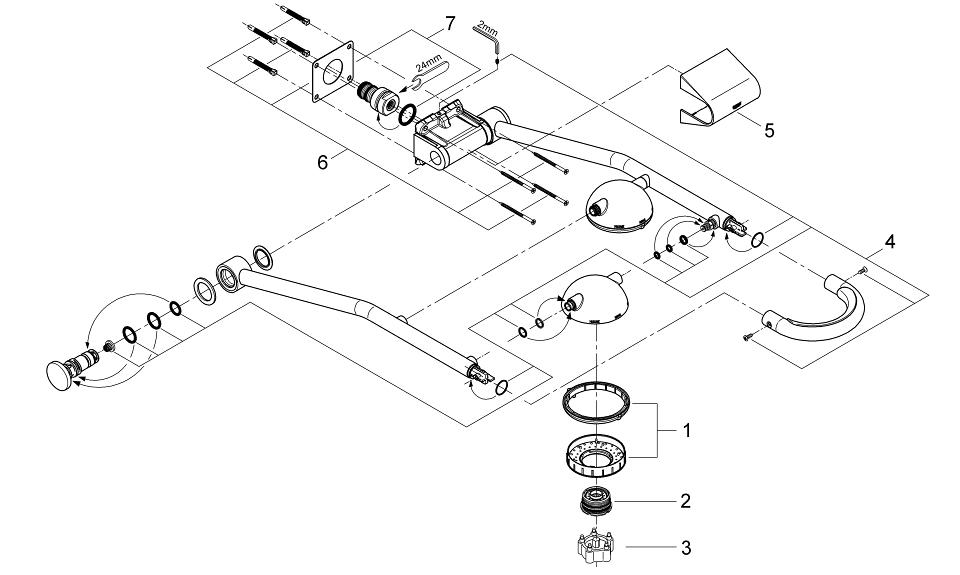 7
2mm
24mm
5
6
4
1
2
3