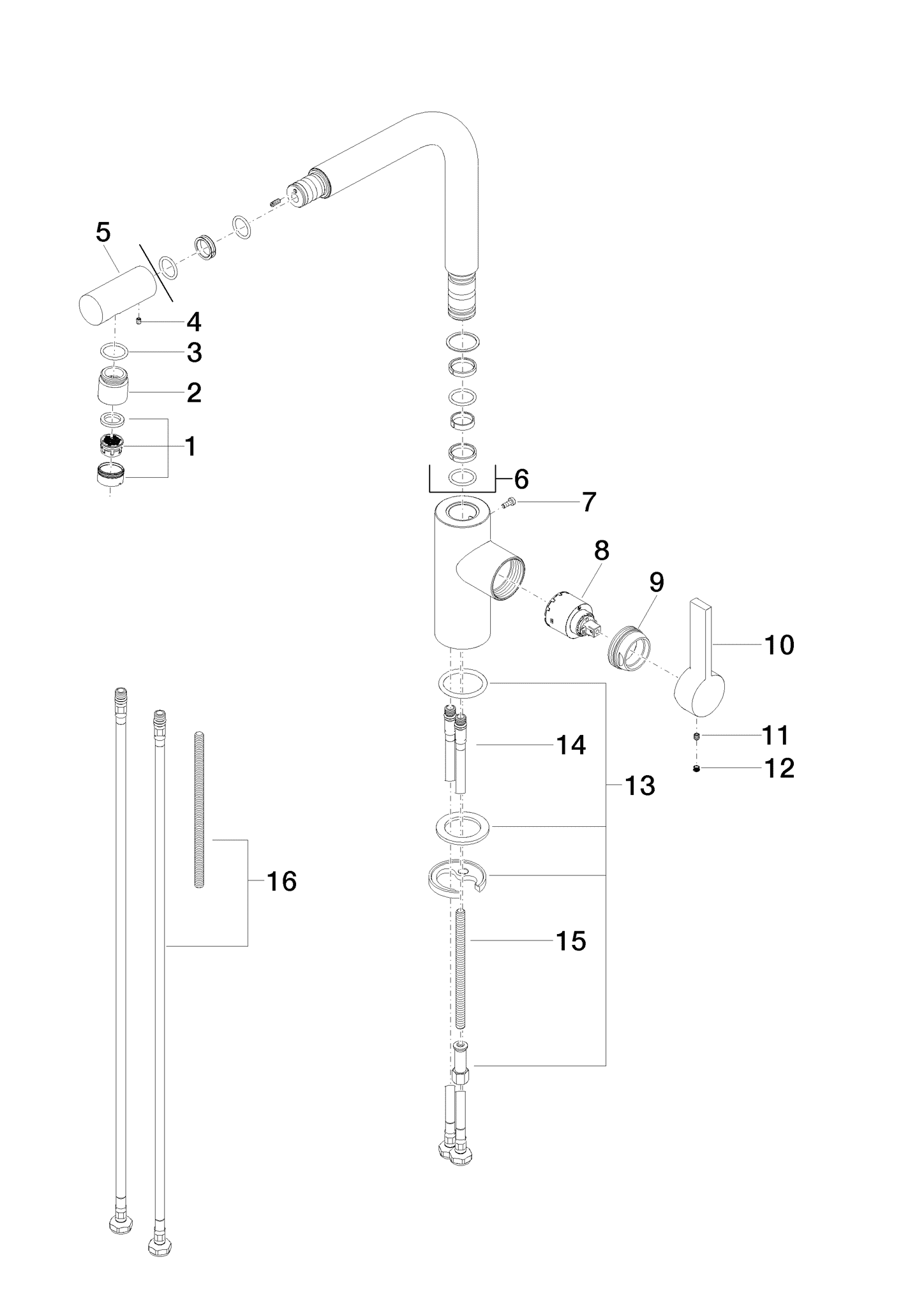 5
4
3
2
1
6
7
8
9
10
11
12
14
13
16
15