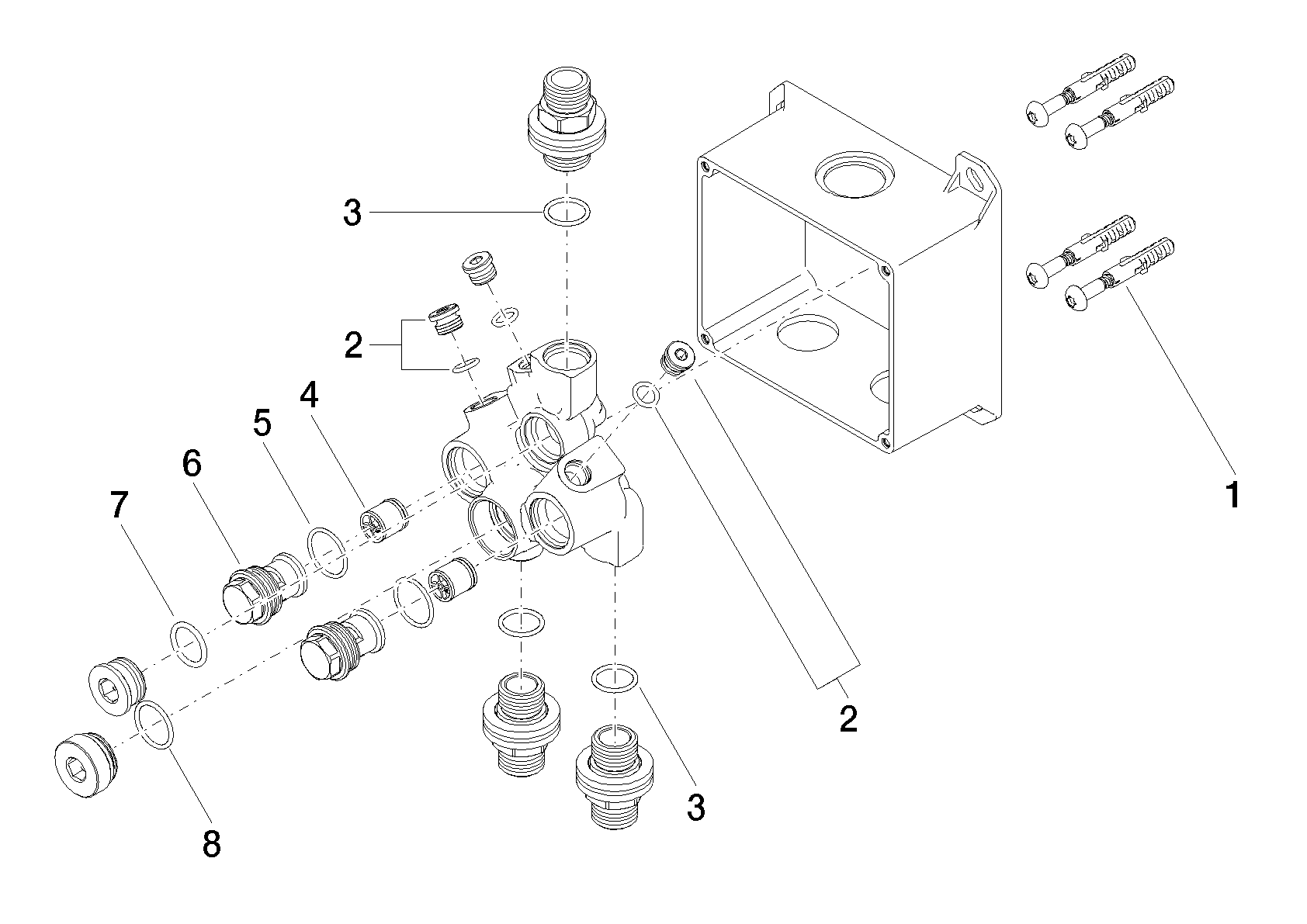 3
2
4
5
6
7
1
2
3
8